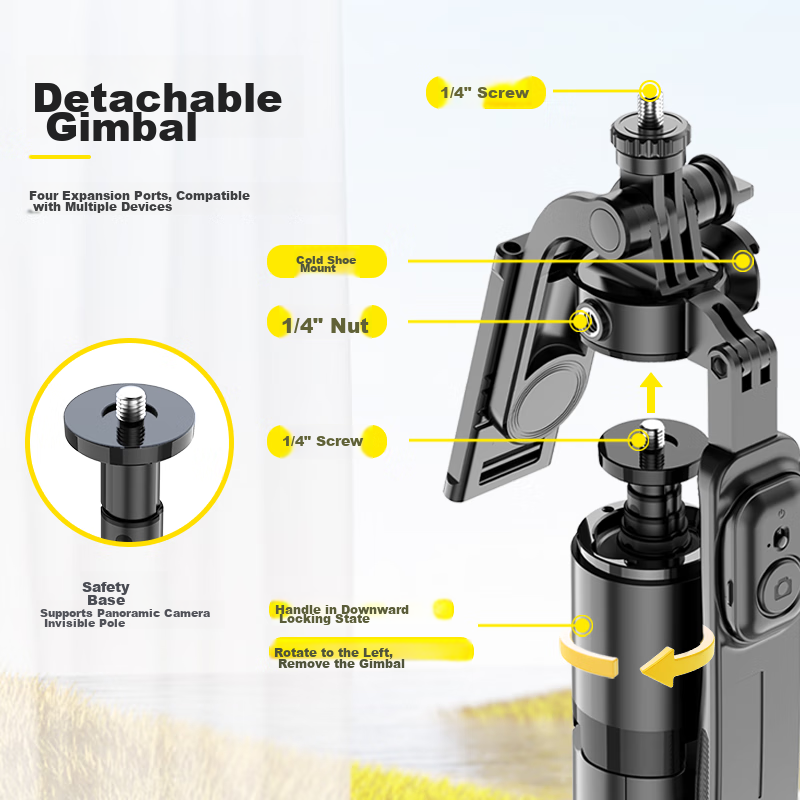 Detachable Gimbal

Four Expansion Ports, Compatible with Multiple Devices

1/4" Screw

Cold Shoe Mount

1/4" Nut

1/4" Screw

Safety Base
Supports Panoramic Camera Invisible Pole

Handle in Downward Locking State

Rotate to the Left, Remove the Gimbal