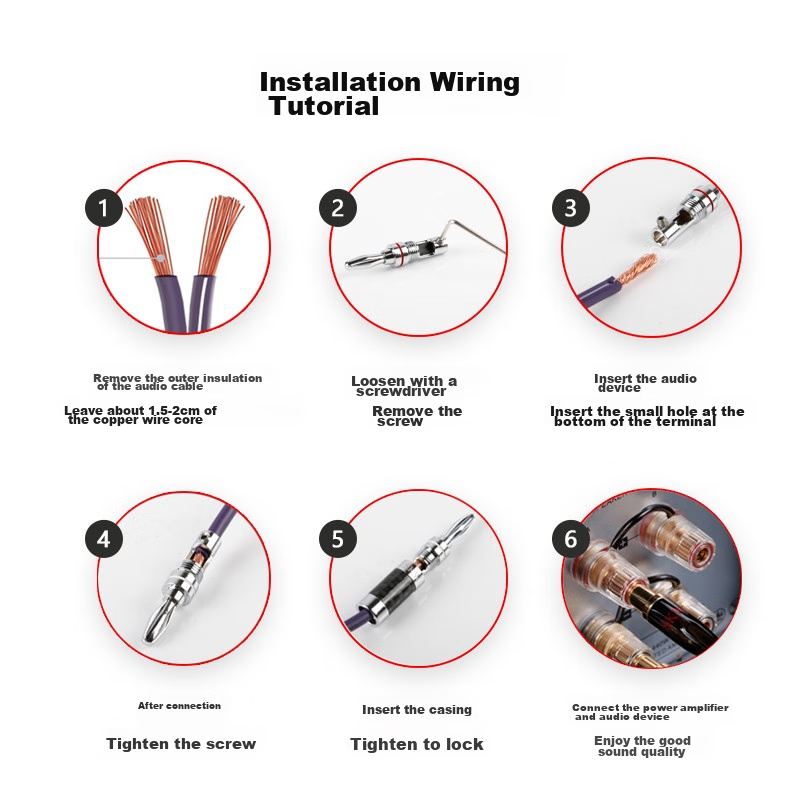 Installation Wiring Tutorial

1

Remove the outer insulation of the audio cable

Leave about 1.5-2cm of the copper wire core

2

Loosen with a screwdriver

Remove the screw

3

Insert the audio device

Insert the small hole at the bottom of the terminal

4

After connection

Tighten the screw

5

Insert the casing

Tighten to lock

6

Connect the power amplifier and audio device

Enjoy the good sound quality