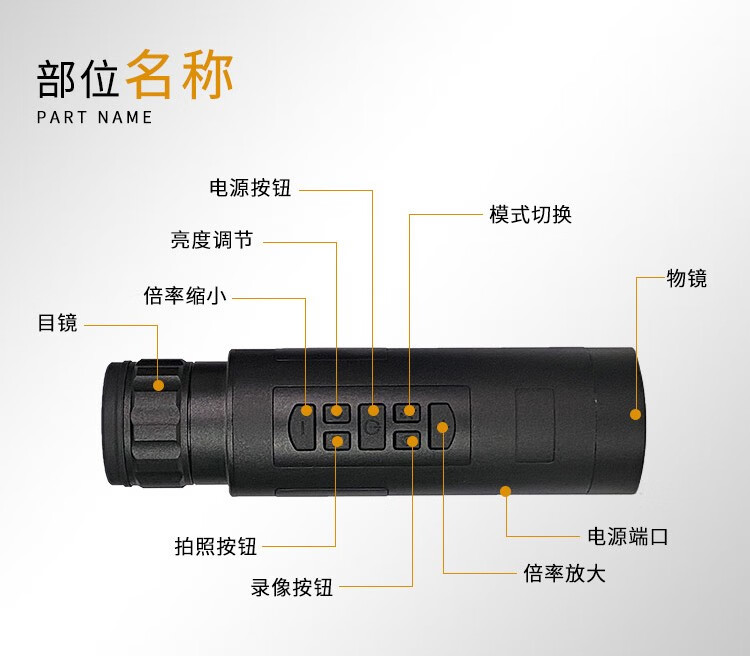 部位名称
PART NAME

电源按钮
模式切换
亮度调节
物镜
倍率缩小
目镜
拍照按钮
电源端口
倍率放大
录像按钮