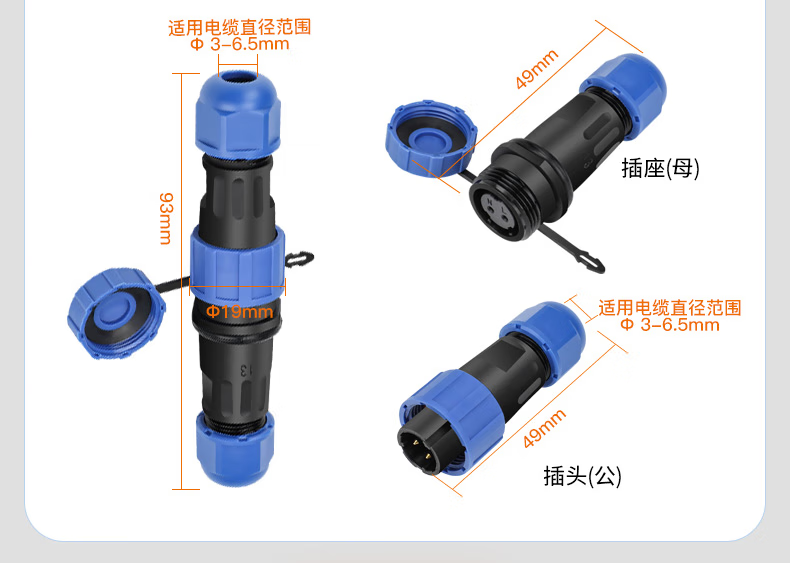 适用电缆直径范围
Φ 3-6.5mm

93mm

Φ19mm

13

49mm

插座(母)

适用电缆直径范围
Φ 3-6.5mm

49mm

插头(公)