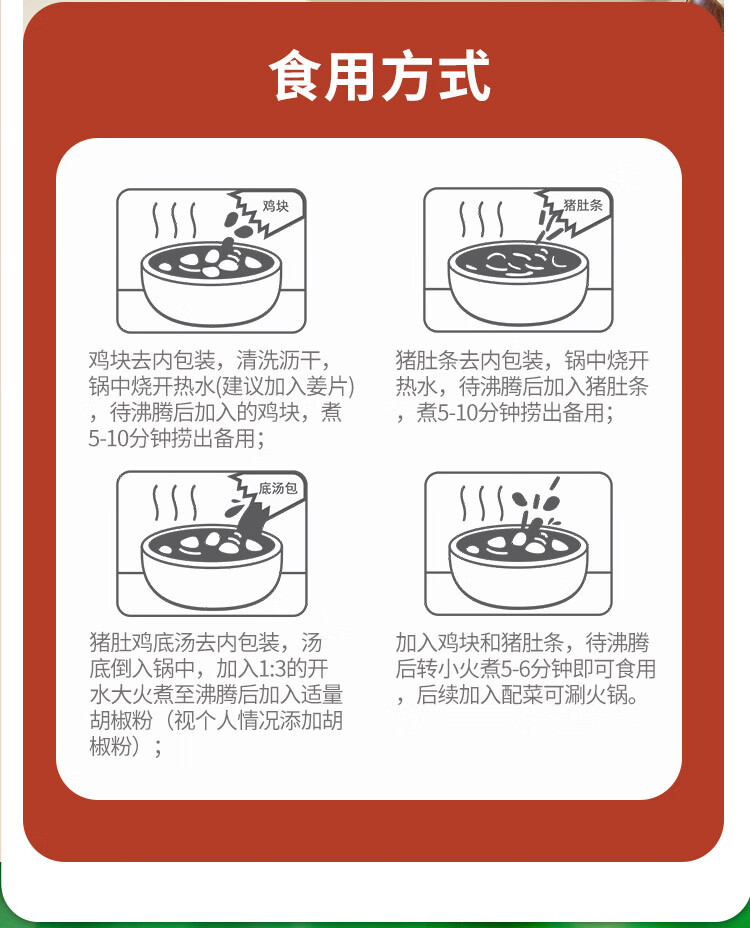 食用方式

鸡块

鸡块去内包装，清洗沥干，锅中烧开热水(建议加入姜片)，待沸腾后加入的鸡块，煮5-10分钟捞出备用；

猪肚条

猪肚条去内包装，锅中烧开热水，待沸腾后加入猪肚条，煮5-10分钟捞出备用；

底汤包

猪肚鸡底汤去内包装，汤底倒入锅中，加入1:3的开水大火煮至沸腾后加入适量胡椒粉（视个人情况添加胡椒粉）；

加入鸡块和猪肚条，待沸腾后转小火煮5-6分钟即可食用，后续加入配菜可涮火锅。