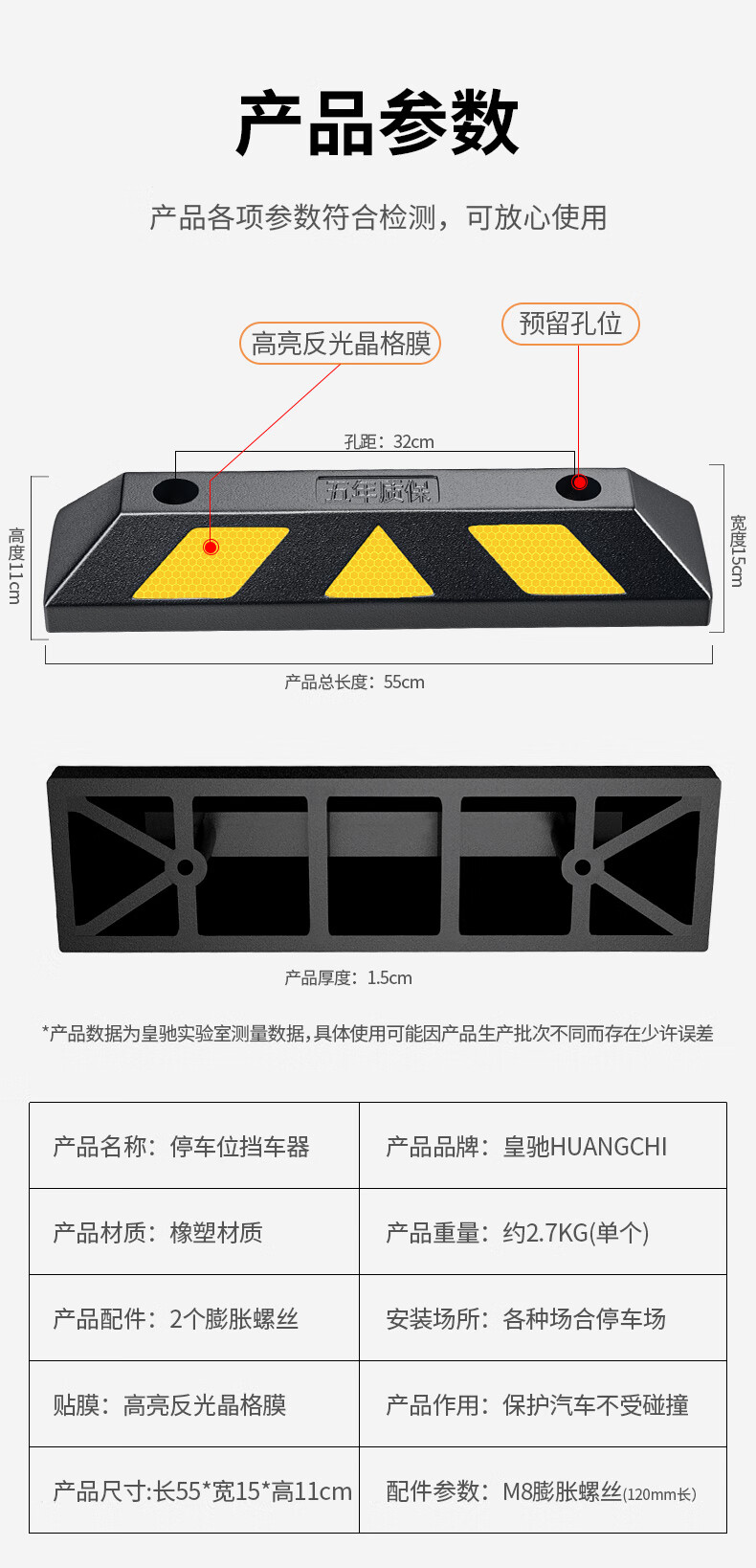 产品参数

产品各项参数符合检测，可放心使用

高亮反光晶格膜

预留孔位

孔距：32cm

五年质保

高度11cm

宽度15cm

产品总长度：55cm

产品厚度：1.5cm

*产品数据为皇驰实验室测量数据，具体使用可能因产品生产批次不同而存在少许误差

| 产品名称：停车位挡车器 | 产品品牌：皇驰HUANGCHI |
|---|---|
| 产品材质：橡塑材质 | 产品重量：约2.7KG(单个) |
| 产品配件：2个膨胀螺丝 | 安装场所：各种场合停车场 |
| 贴膜：高亮反光晶格膜 | 产品作用：保护汽车不受碰撞 |
| 产品尺寸:长55*宽15*高11cm | 配件参数：M8膨胀螺丝(120mm长) |