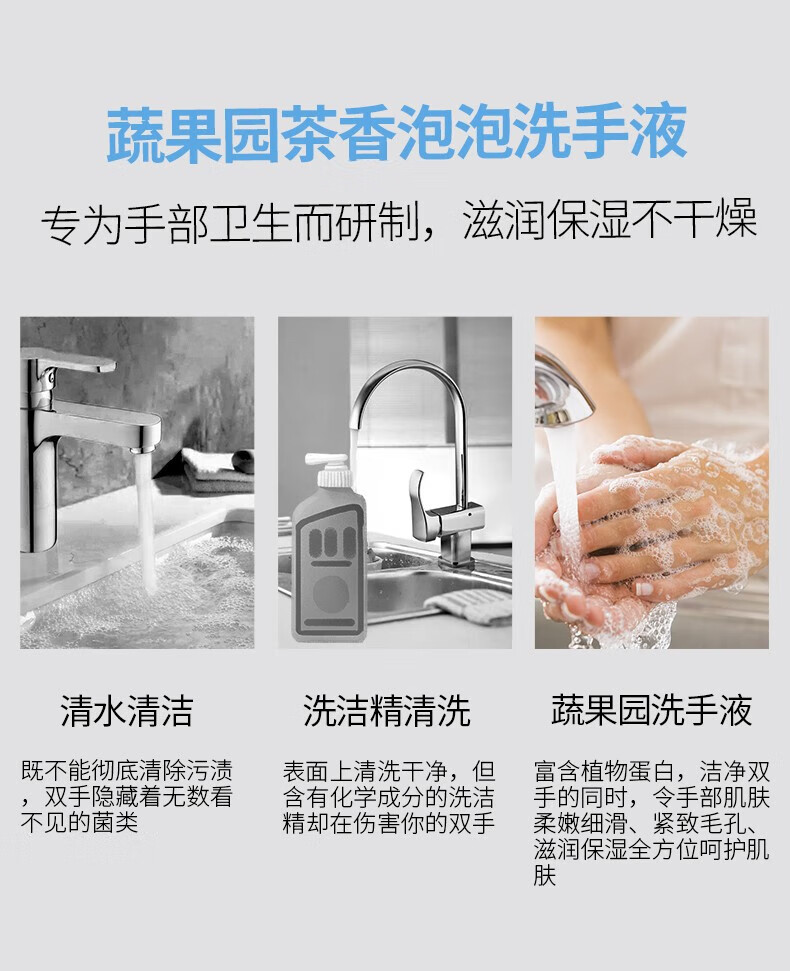 蔬果园茶香泡泡洗手液

专为手部卫生而研制，滋润保湿不干燥

清水清洁

既不能彻底清除污渍，双手隐藏着无数看不见的菌类

洗洁精清洗

表面上清洗干净，但含有化学成分的洗洁精却在伤害你的双手

蔬果园洗手液

富含植物蛋白，洁净双手的同时，令手部肌肤柔嫩细滑、紧致毛孔、滋润保湿全方位呵护肌肤