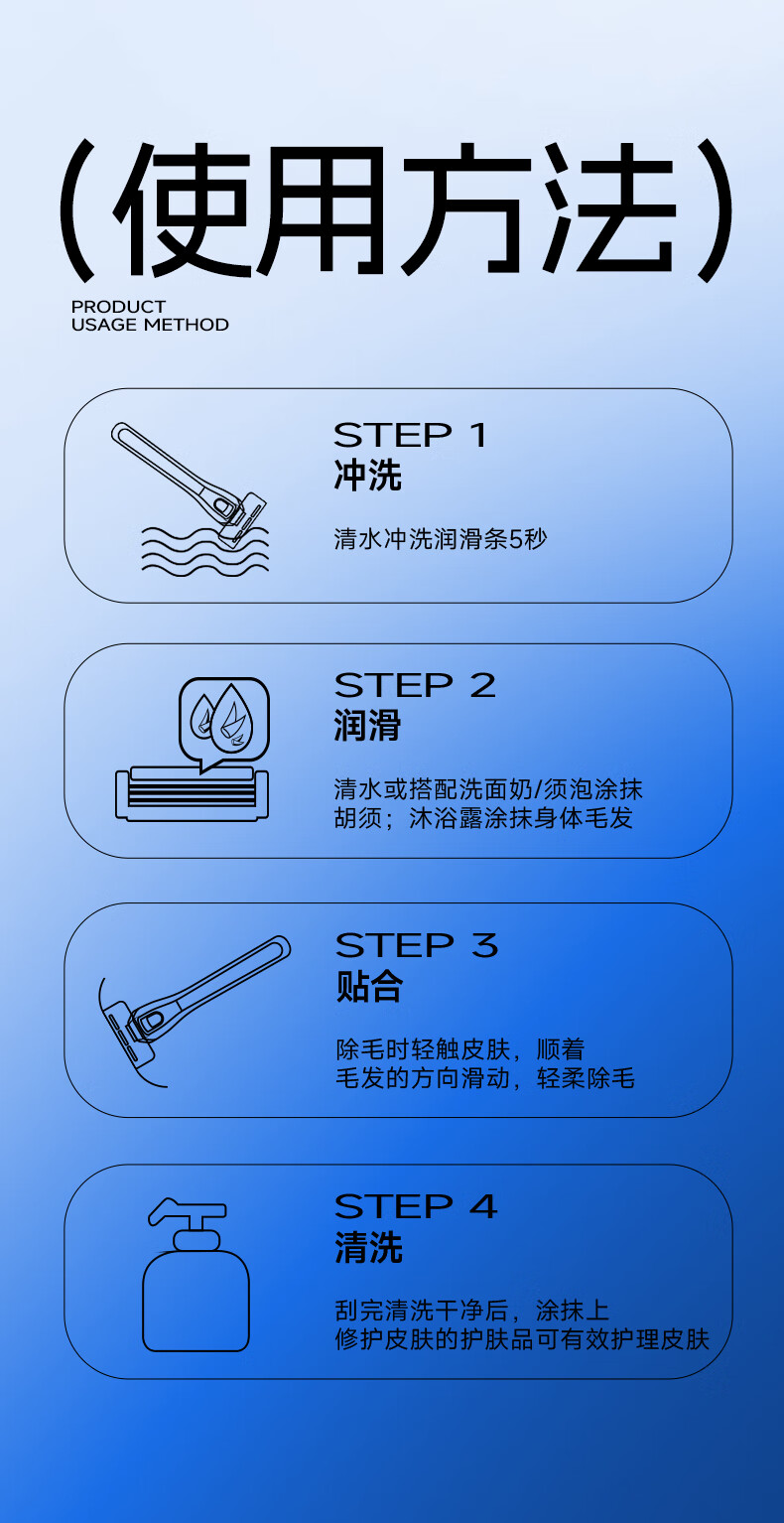 (使用方法)

PRODUCT
USAGE METHOD

STEP 1
冲洗

清水冲洗润滑条5秒

STEP 2
润滑

清水或搭配洗面奶/须泡涂抹胡须；沐浴露涂抹身体毛发

STEP 3
贴合

除毛时轻触皮肤，顺着毛发的方向滑动，轻柔除毛

STEP 4
清洗

刮完清洗干净后，涂抹上修护皮肤的护肤品可有效护理皮肤