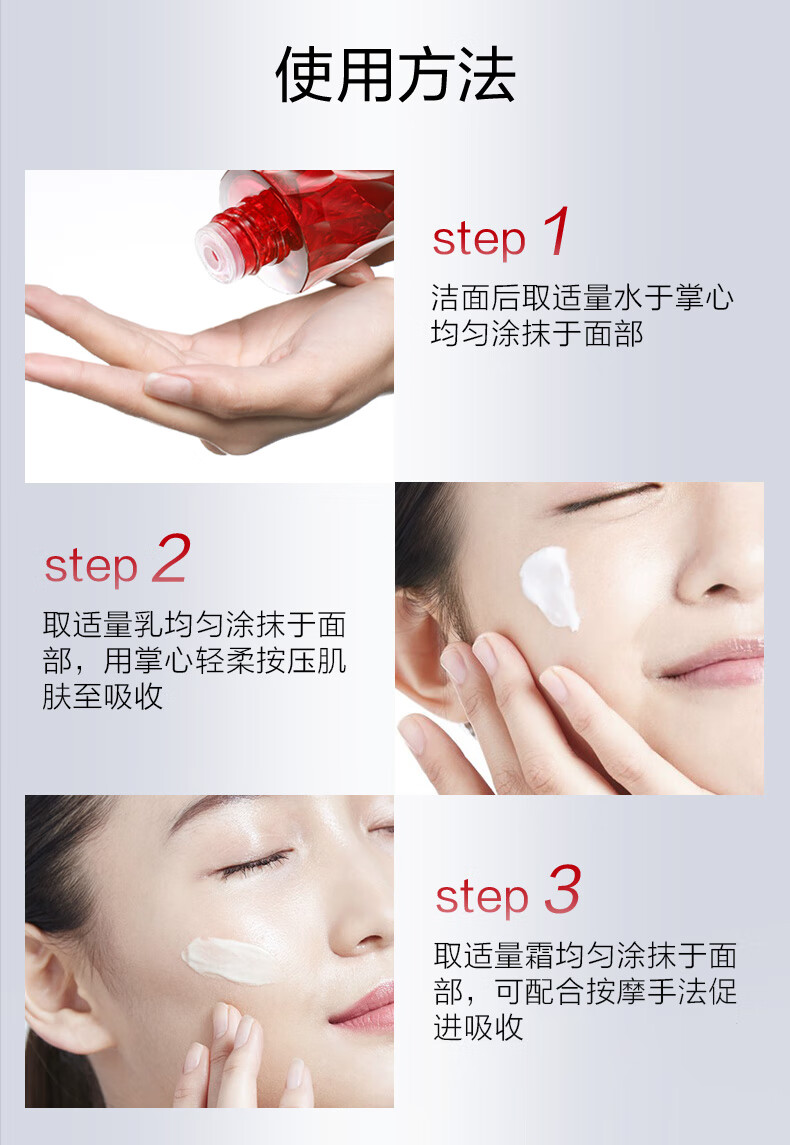 使用方法

step 1

洁面后取适量水于掌心均匀涂抹于面部

step 2

取适量乳均匀涂抹于面部，用掌心轻柔按压肌肤至吸收

step 3

取适量霜均匀涂抹于面部，可配合按摩手法促进吸收