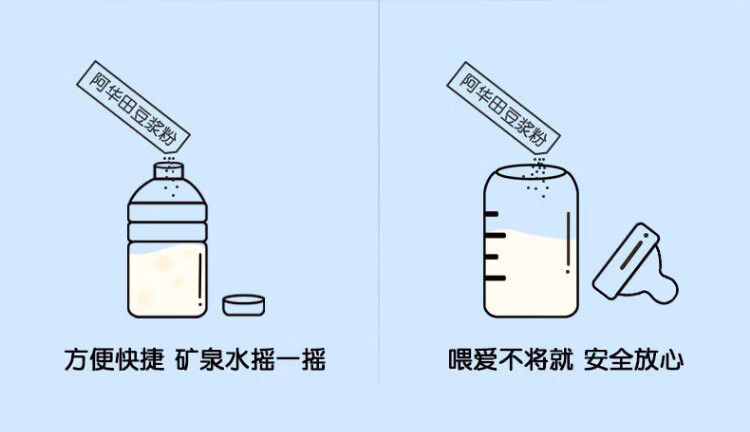 阿华田豆浆粉

方便快捷 矿泉水摇一摇

阿华田豆浆粉

喂爱不将就 安全放心