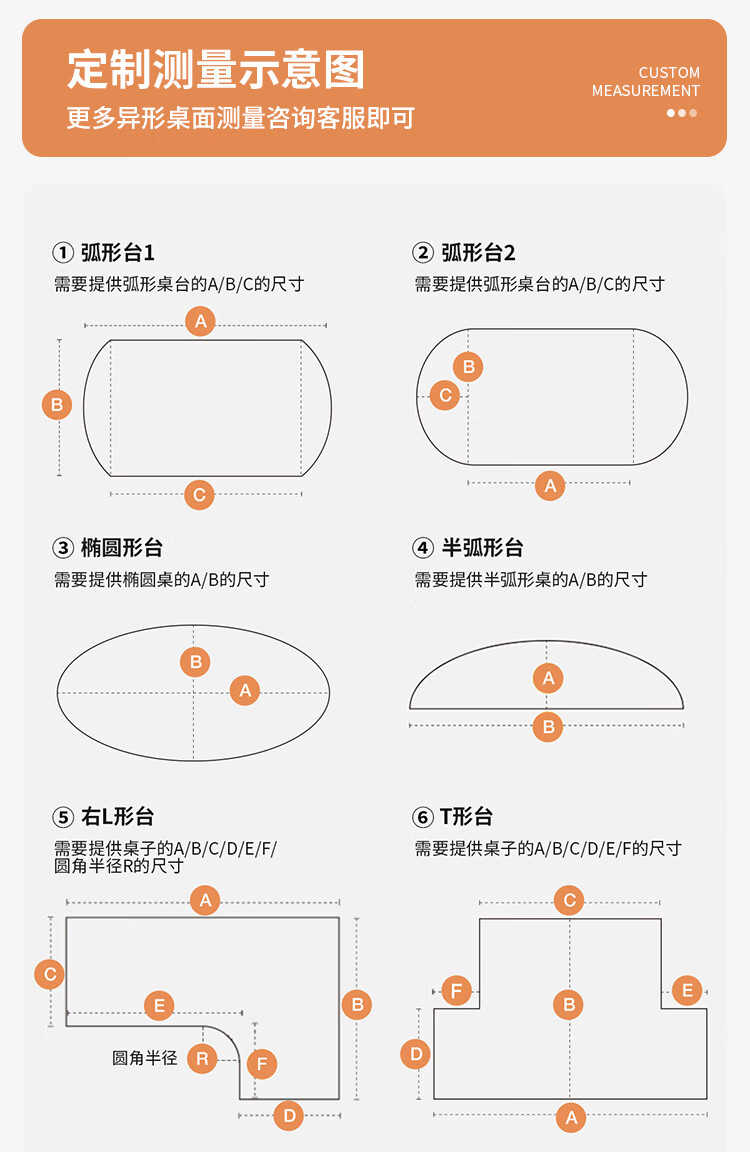 定制测量示意图
更多异形桌面测量咨询客服即可

CUSTOM MEASUREMENT

① 弧形台1
需要提供弧形桌台的A/B/C的尺寸
A
B
C

② 弧形台2
需要提供弧形桌台的A/B/C的尺寸
B
C
A

③ 椭圆形台
需要提供椭圆桌的A/B的尺寸
B
A

④ 半弧形台
需要提供半弧形桌的A/B的尺寸
A
B

⑤ 右L形台
需要提供桌子的A/B/C/D/E/F/圆角半径R的尺寸
A
C
E
B
圆角半径
R
F
D

⑥ T形台
需要提供桌子的A/B/C/D/E/F的尺寸
C
F
B
E
D
A