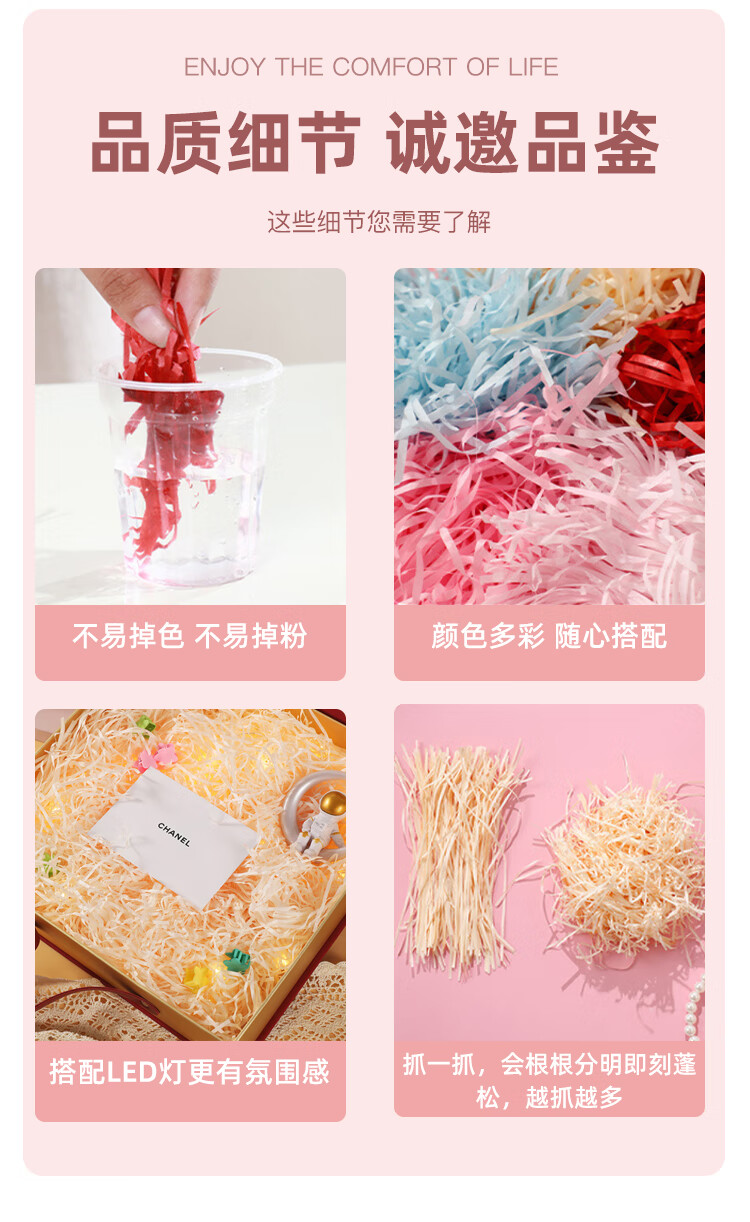 ENJOY THE COMFORT OF LIFE

品质细节 诚邀品鉴

这些细节您需要了解

不易掉色 不易掉粉

颜色多彩 随心搭配

CHANEL

搭配LED灯更有氛围感

抓一抓，会根根分明即刻蓬松，越抓越多