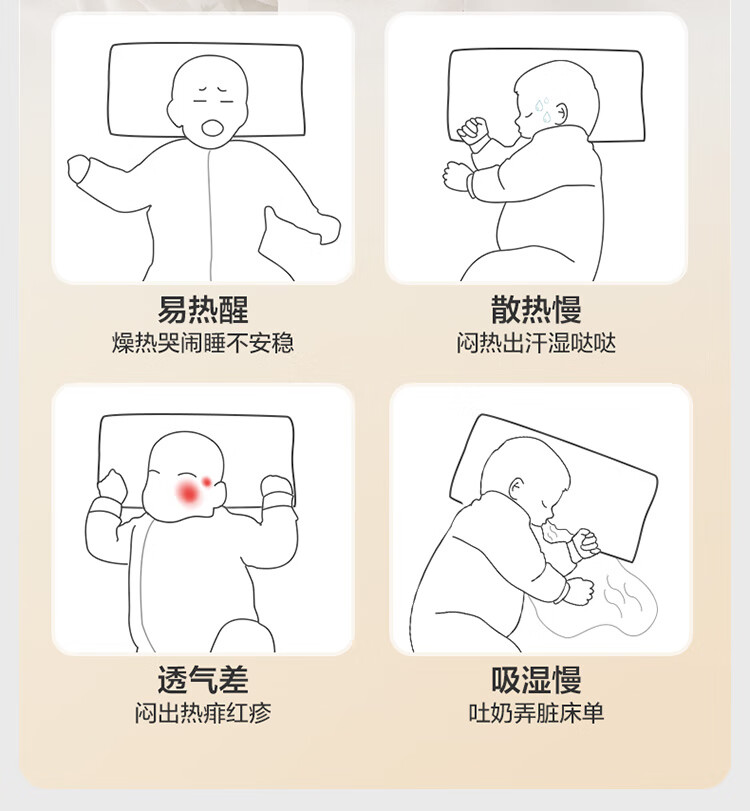 易热醒
燥热哭闹睡不安稳

散热慢
闷热出汗湿哒哒

透气差
闷出热痱红疹

吸湿慢
吐奶弄脏床单