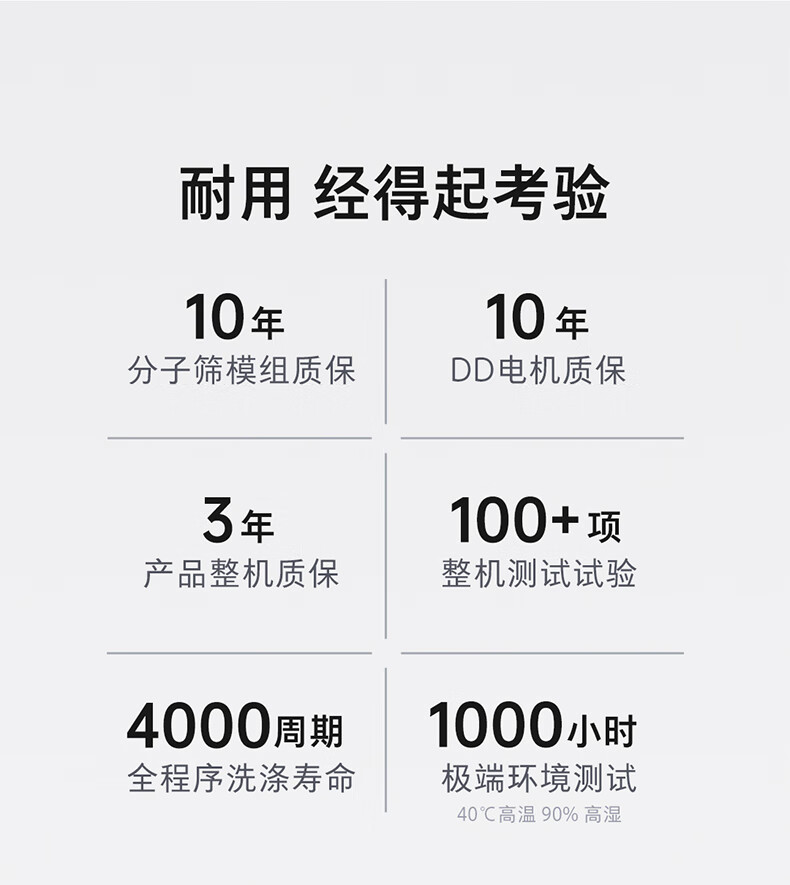 耐用 经得起考验

10年
分子筛模组质保

10年
DD电机质保

3年
产品整机质保

100+项
整机测试试验

4000周期
全程序洗涤寿命

1000小时
极端环境测试
40℃高温 90%高湿