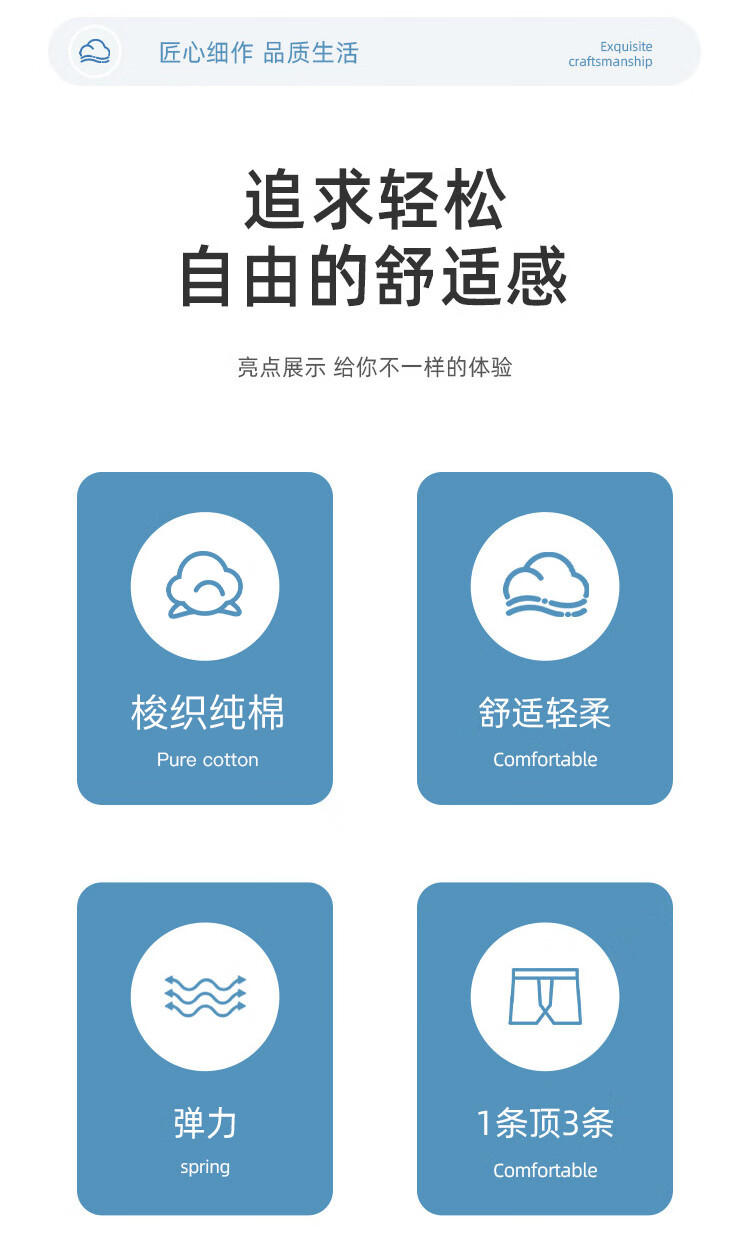 匠心细作 品质生活

Exquisite
craftsmanship

追求轻松
自由的舒适感

亮点展示 给你不一样的体验

梭织纯棉
Pure cotton

舒适轻柔
Comfortable

弹力
spring

1条顶3条
Comfortable