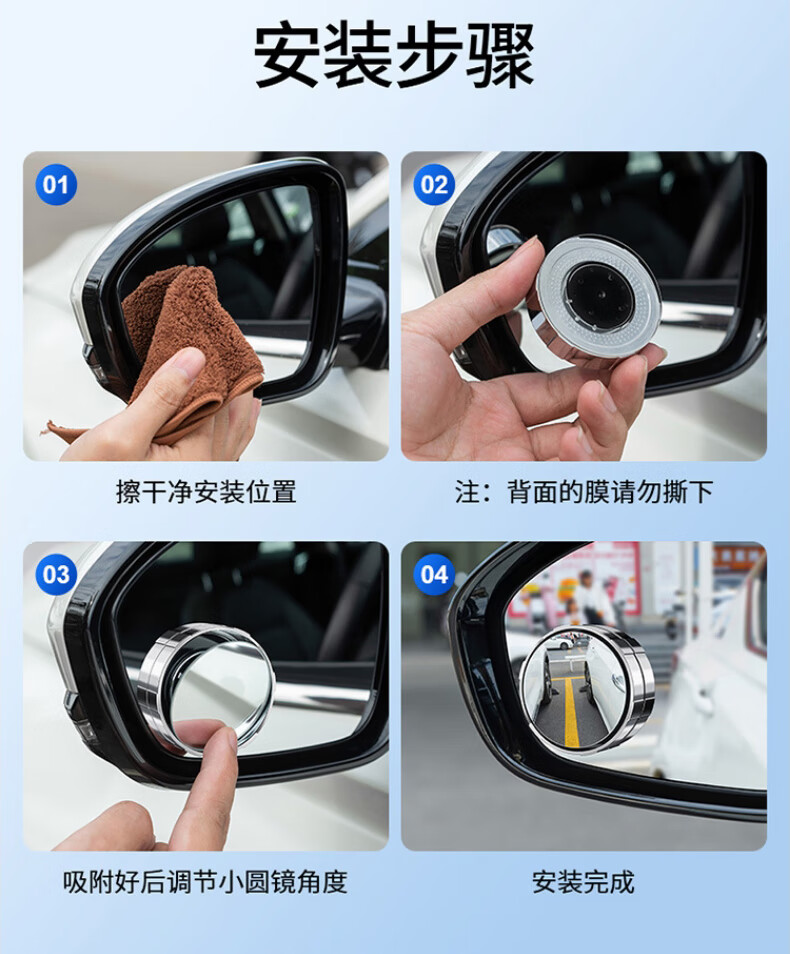 安装步骤

01

擦干净安装位置

02

注：背面的膜请勿撕下

03

吸附好后调节小圆镜角度

04

安装完成