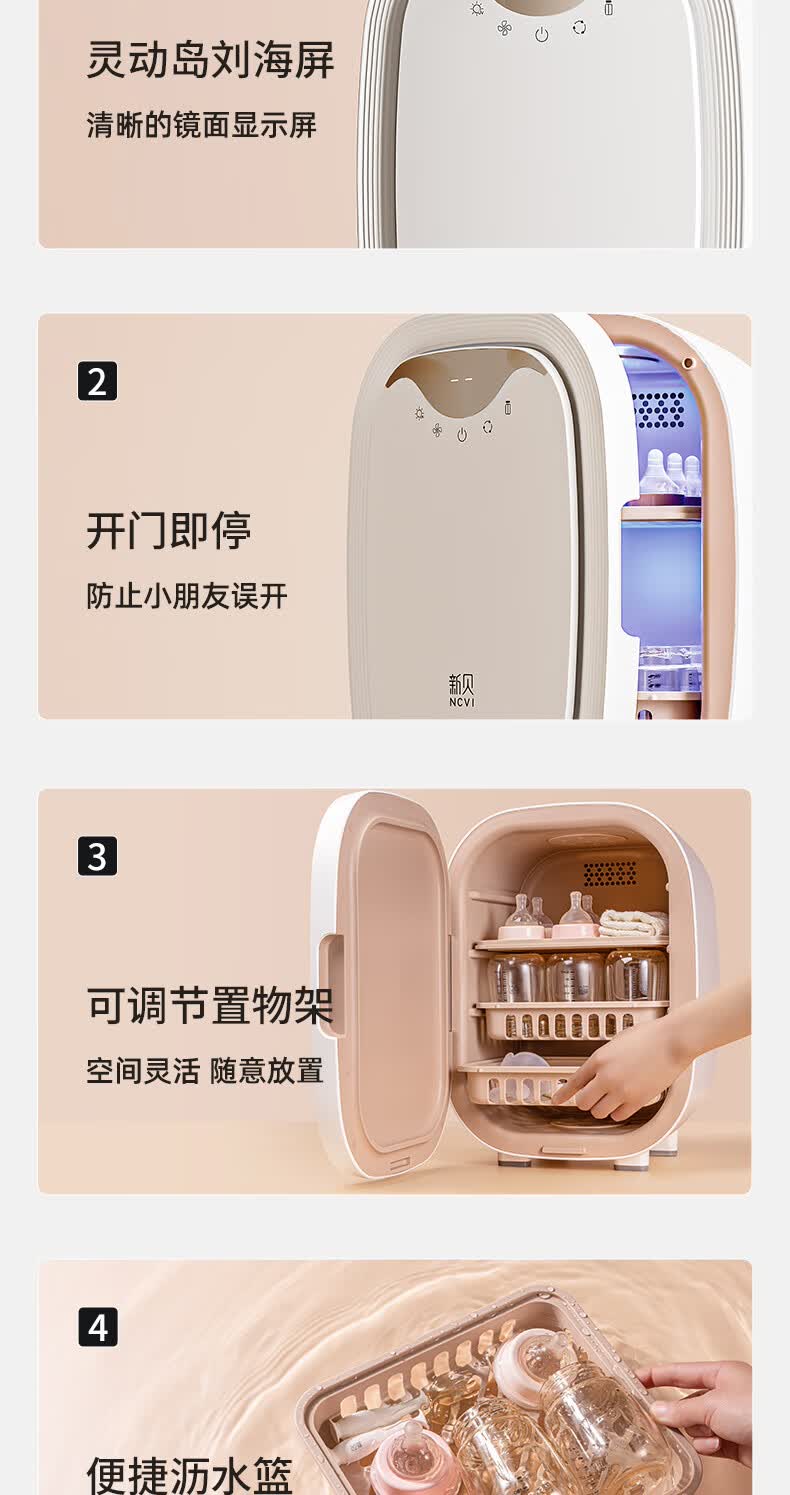 灵动岛刘海屏
清晰的镜面显示屏

2

开门即停
防止小朋友误开

新贝
NCVI

3

可调节置物架
空间灵活 随意放置

4

便捷沥水篮