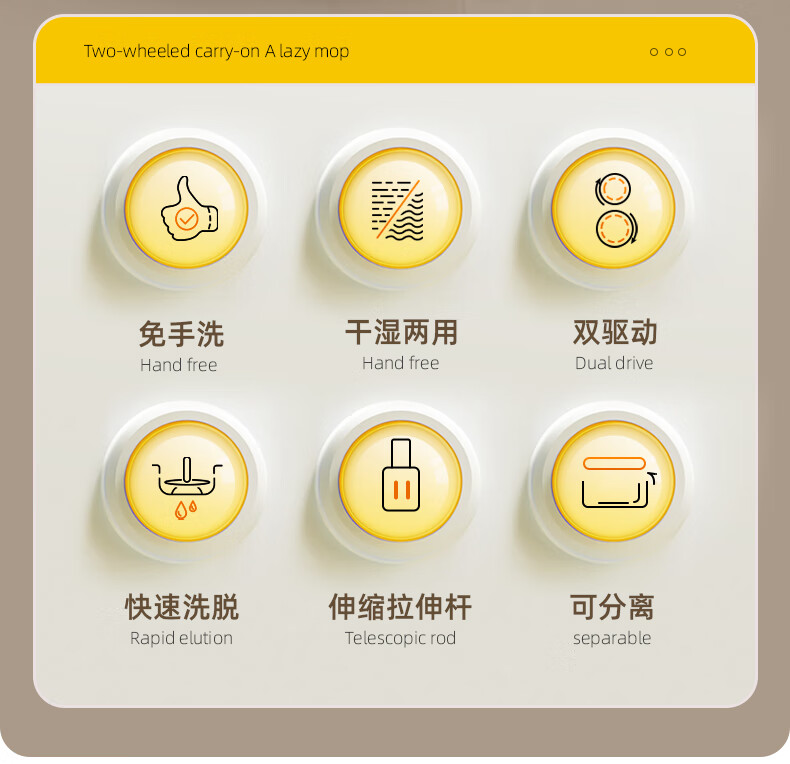 Two-wheeled carry-on A lazy mop

免手洗
Hand free

干湿两用
Hand free

双驱动
Dual drive

快速洗脱
Rapid elution

伸缩拉伸杆
Telescopic rod

可分离
separable