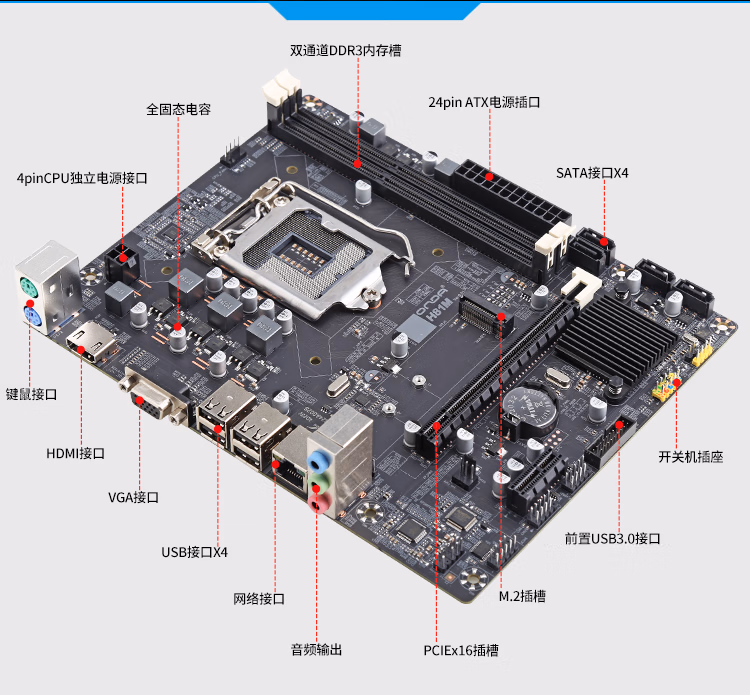 双通道DDR3内存槽

全固态电容

24pin ATX电源插口

4pinCPU独立电源接口

SATA接口X4

ONDA
H81M

键鼠接口

HDMI接口

VGA接口

USB接口X4

网络接口

音频输出

PCIEx16插槽

M.2插槽

前置USB3.0接口

开关机插座