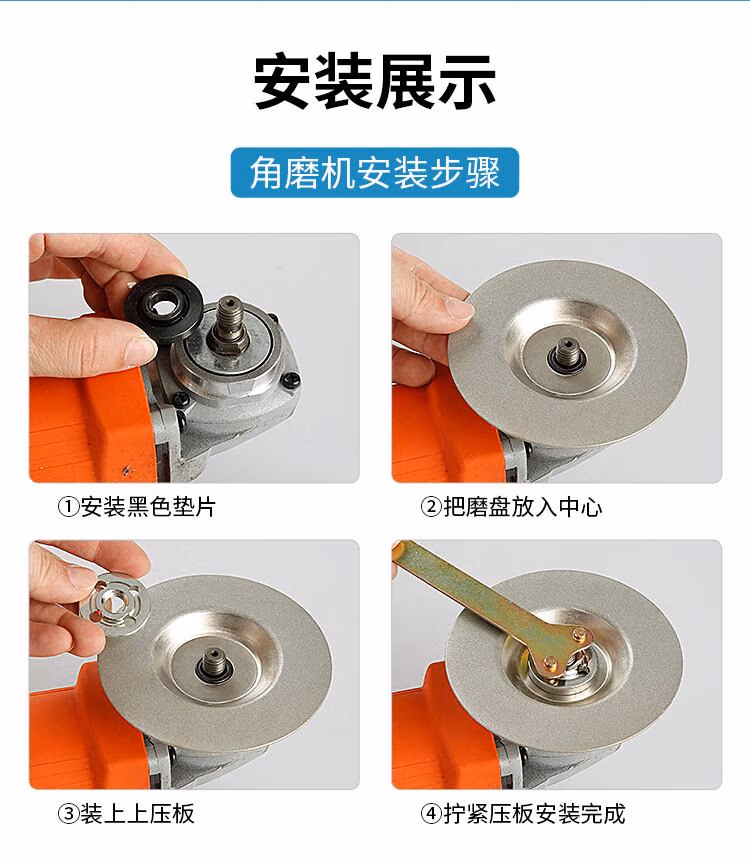 安装展示

角磨机安装步骤

①安装黑色垫片

②把磨盘放入中心

③装上上压板

④拧紧压板安装完成