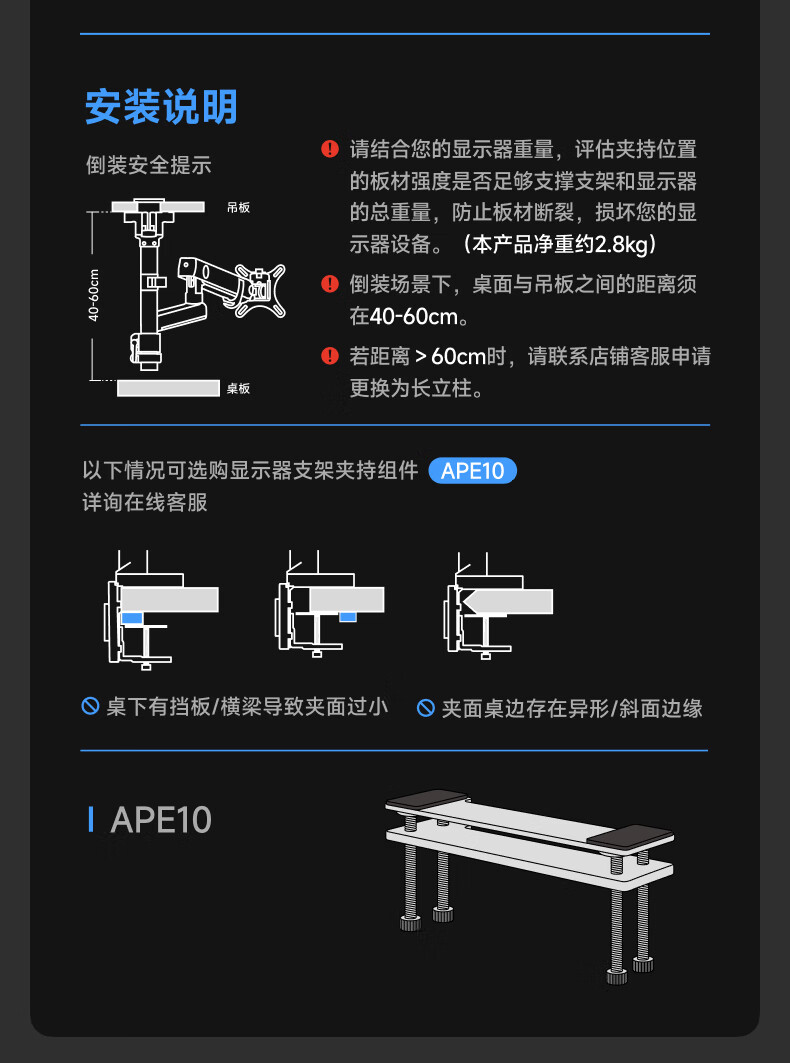 安装说明

倒装安全提示

吊板

40-60cm

桌板

请结合您的显示器重量，评估夹持位置的板材强度是否足够支撑支架和显示器的总重量，防止板材断裂，损坏您的显示器设备。（本产品净重约2.8kg）

倒装场景下，桌面与吊板之间的距离须在40-60cm。

若距离 > 60cm时，请联系店铺客服申请更换为长立柱。

以下情况可选购显示器支架夹持组件 APE10
详询在线客服

桌下有挡板/横梁导致夹面过小

夹面桌边存在异形/斜面边缘

APE10