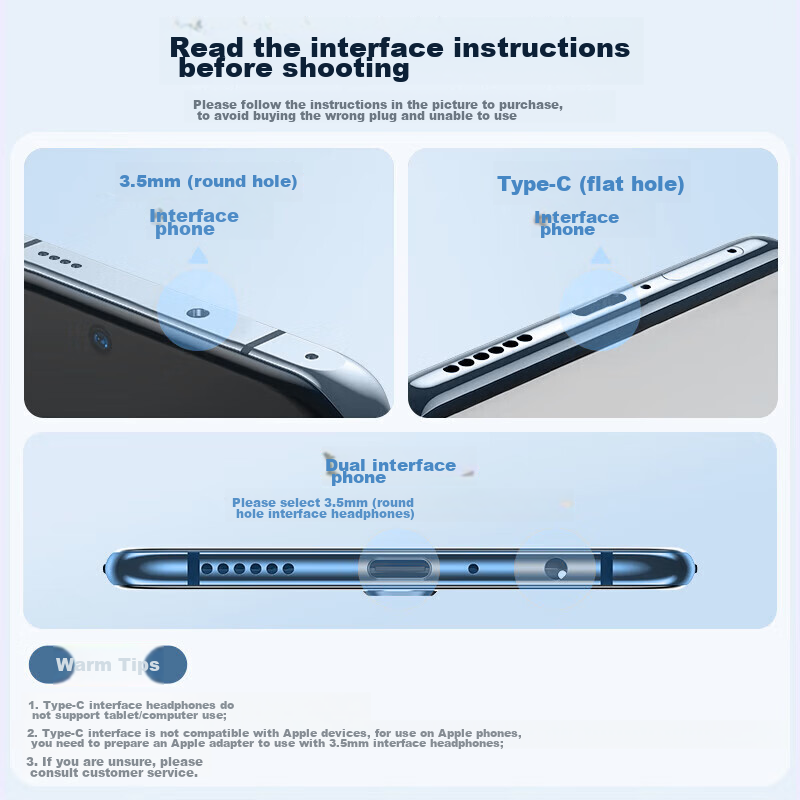 Read the interface instructions before shooting

Please follow the instructions in the picture to purchase, to avoid buying the wrong plug and unable to use

3.5mm (round hole)

Interface phone

Type-C (flat hole)

Interface phone

Dual interface phone

Please select 3.5mm (round hole interface headphones)

Warm Tips

1. Type-C interface headphones do not support tablet/computer use;

2. Type-C interface is not compatible with Apple devices, for use on Apple phones, you need to prepare an Apple adapter to use with 3.5mm interface headphones;

3. If you are unsure, please consult customer service.