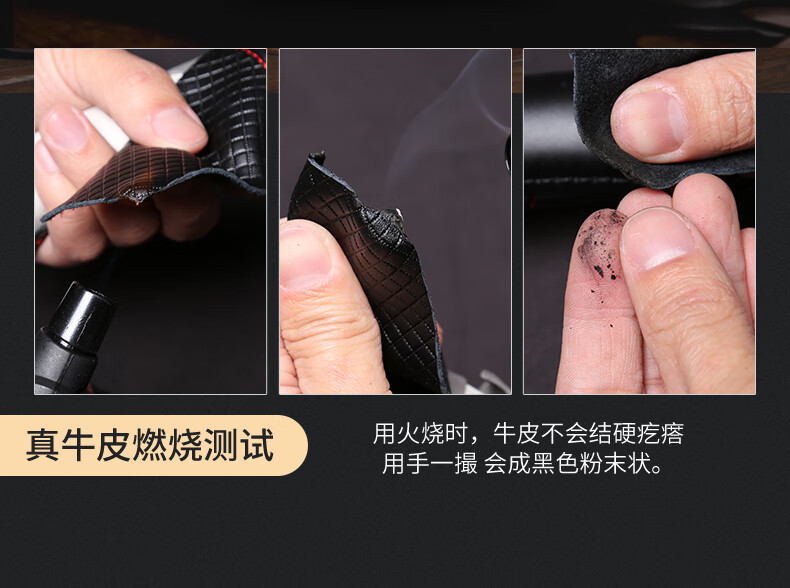 真牛皮燃烧测试

用火烧时，牛皮不会结硬疙瘩
用手一撮 会成黑色粉末状。