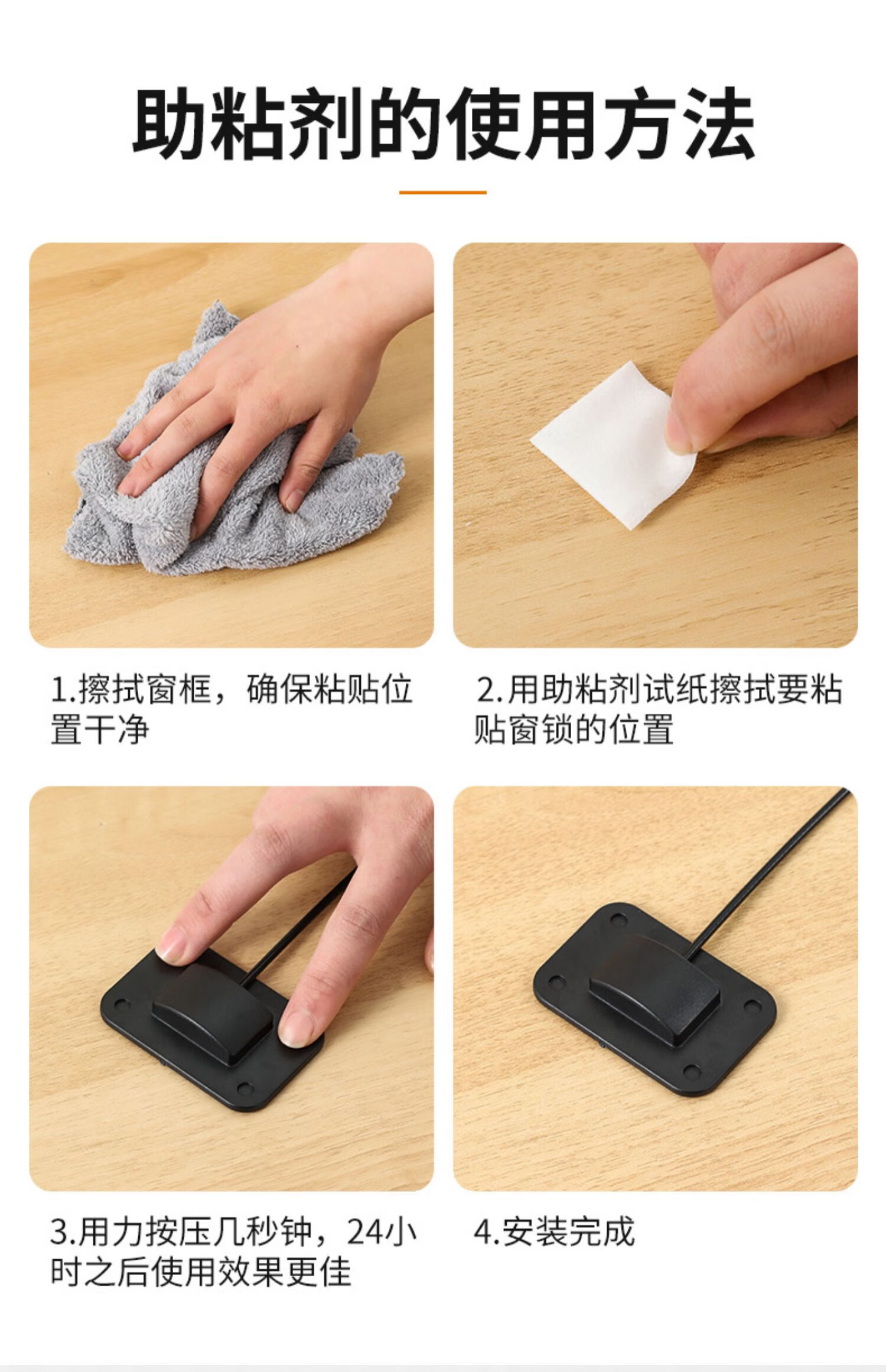 助粘剂的使用方法

1.擦拭窗框，确保粘贴位置干净

2.用助粘剂试纸擦拭要粘贴窗锁的位置

3.用力按压几秒钟，24小时之后使用效果更佳

4.安装完成