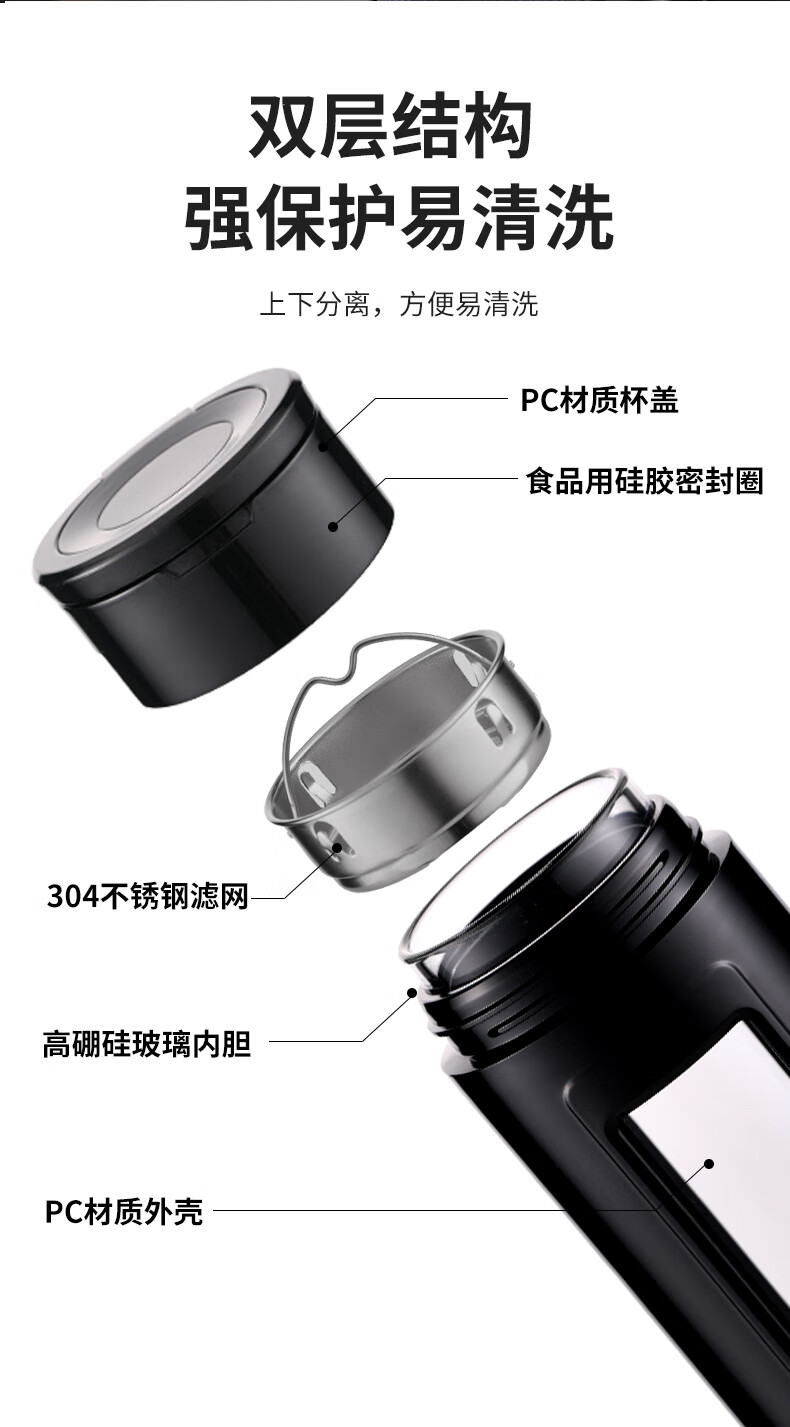 双层结构
强保护易清洗

上下分离，方便易清洗

PC材质杯盖

食品用硅胶密封圈

304不锈钢滤网

高硼硅玻璃内胆

PC材质外壳