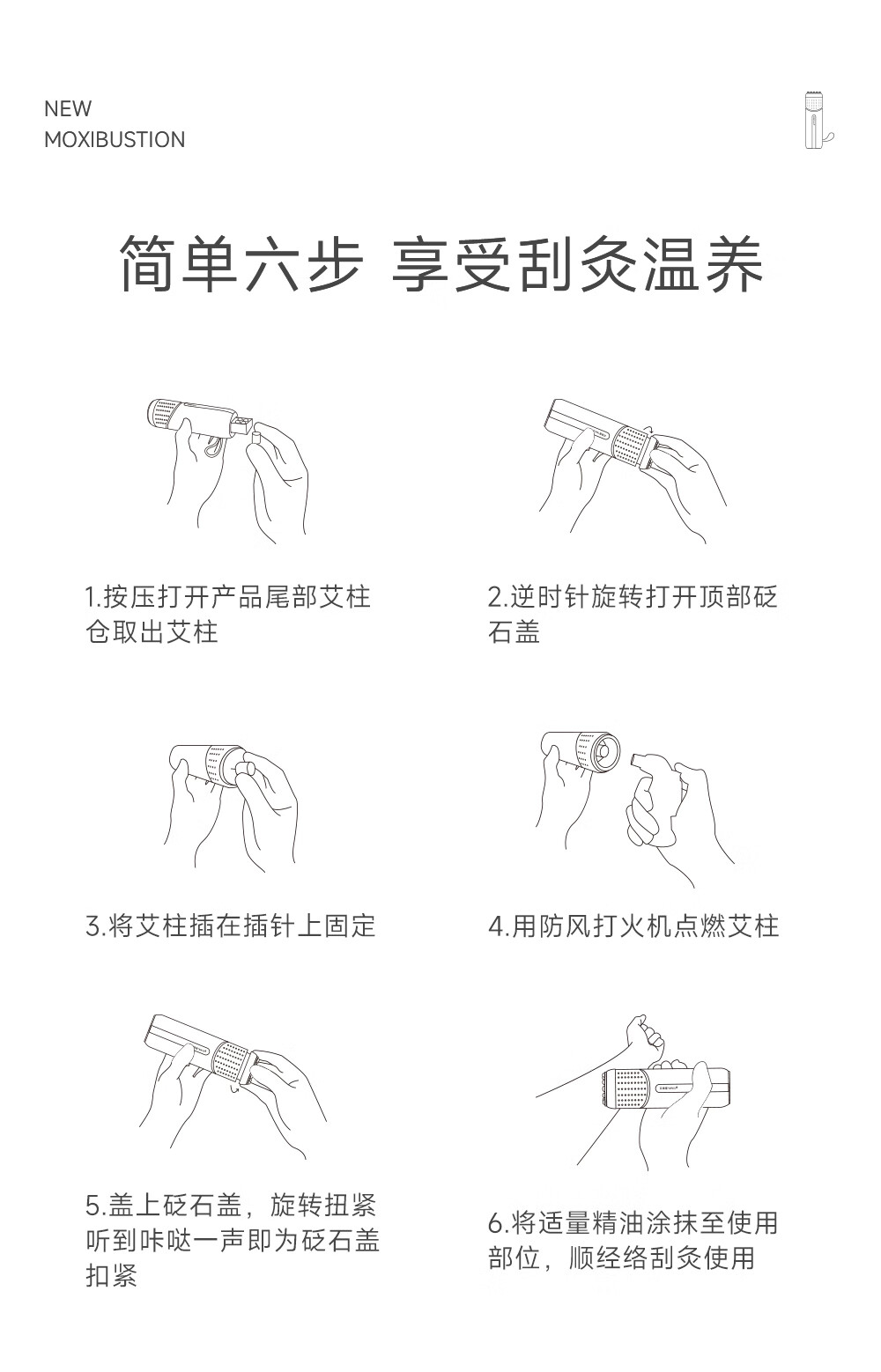 NEW
MOXIBUSTION

简单六步 享受刮灸温养

1.按压打开产品尾部艾柱仓取出艾柱

2.逆时针旋转打开顶部砭石盖

3.将艾柱插在插针上固定

4.用防风打火机点燃艾柱

5.盖上砭石盖，旋转扭紧听到咔哒一声即为砭石盖扣紧

6.将适量精油涂抹至使用部位，顺经络刮灸使用