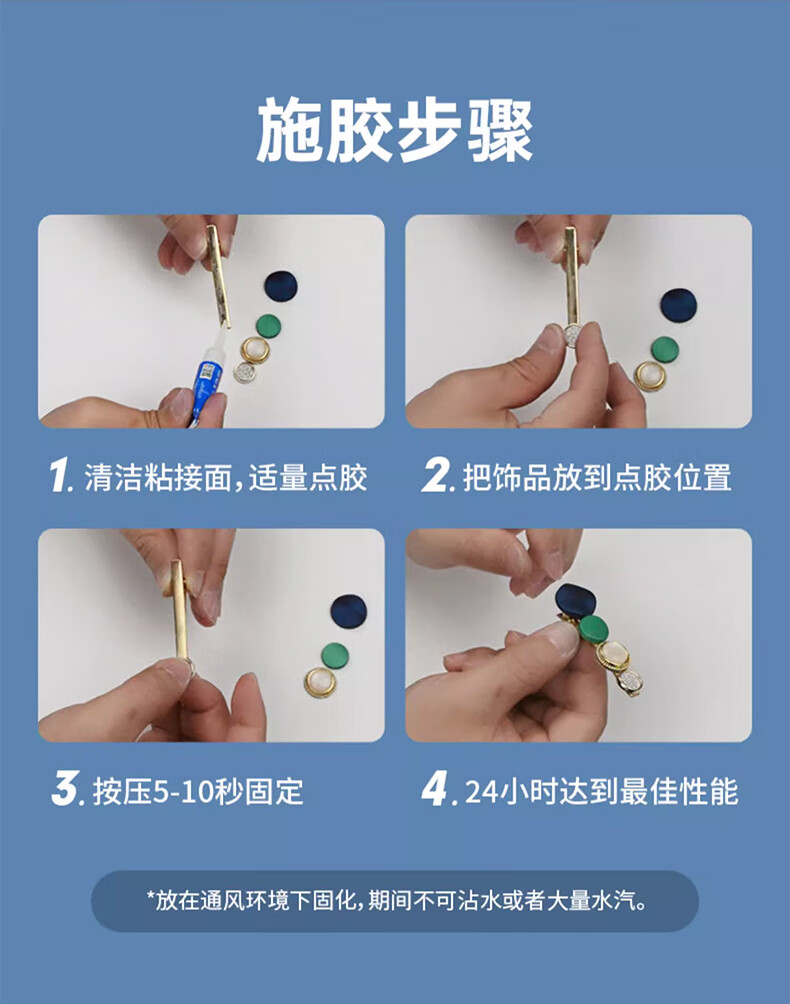 施胶步骤

1. 清洁粘接面，适量点胶

2. 把饰品放到点胶位置

3. 按压5-10秒固定

4. 24小时达到最佳性能

*放在通风环境下固化，期间不可沾水或者大量水汽。