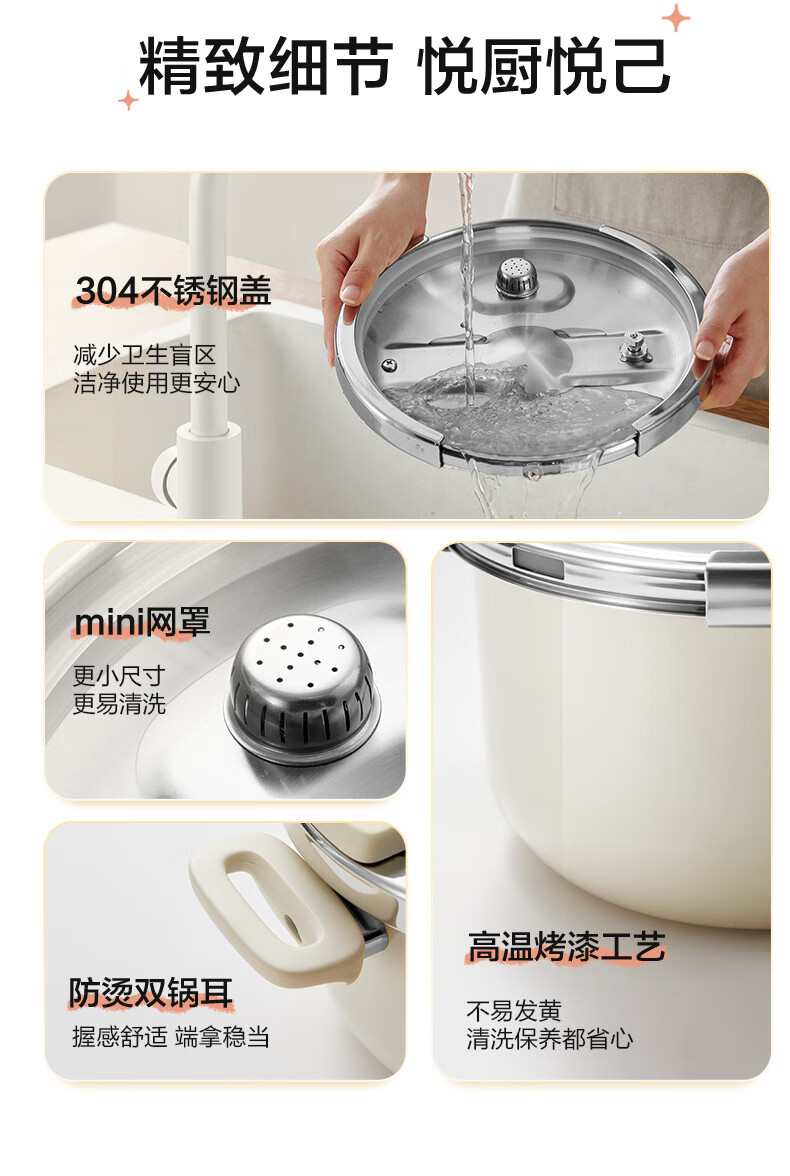 精致细节 悦厨悦己

304不锈钢盖

减少卫生盲区
洁净使用更安心

mini网罩

更小尺寸
更易清洗

防烫双锅耳

握感舒适 端拿稳当

高温烤漆工艺

不易发黄
清洗保养都省心