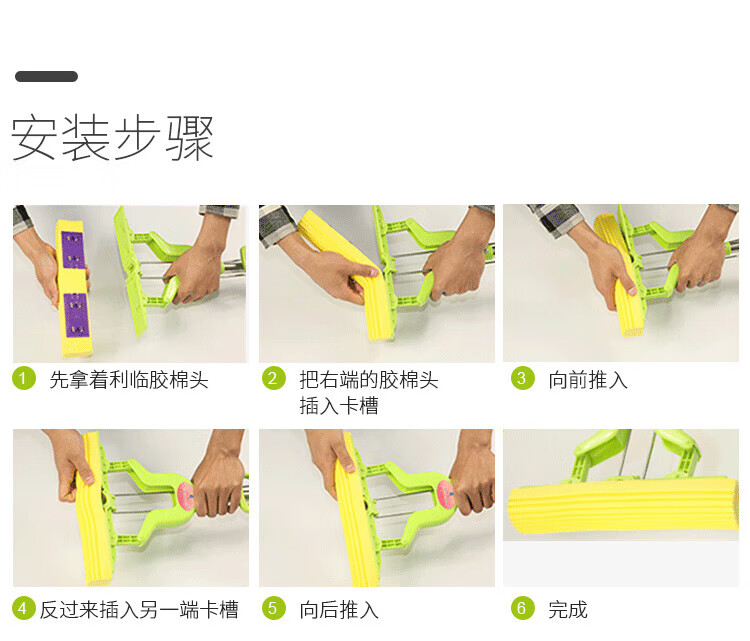 安装步骤

1 先拿着利临胶棉头

2 把右端的胶棉头插入卡槽

3 向前推入

4 反过来插入另一端卡槽

5 向后推入

6 完成