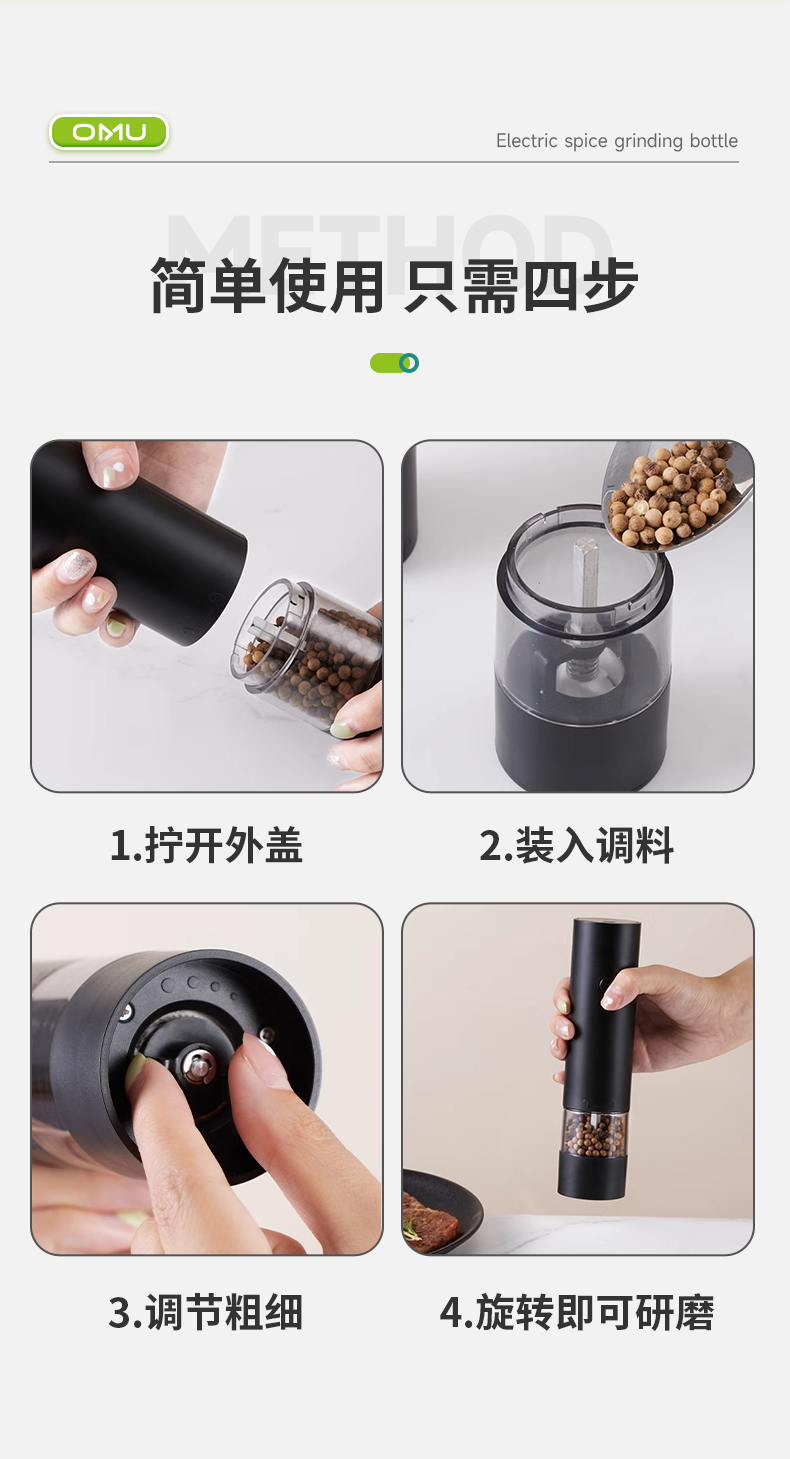 OMU

Electric spice grinding bottle

METHOD

简单使用 只需四步

1.拧开外盖

2.装入调料

3.调节粗细

4.旋转即可研磨