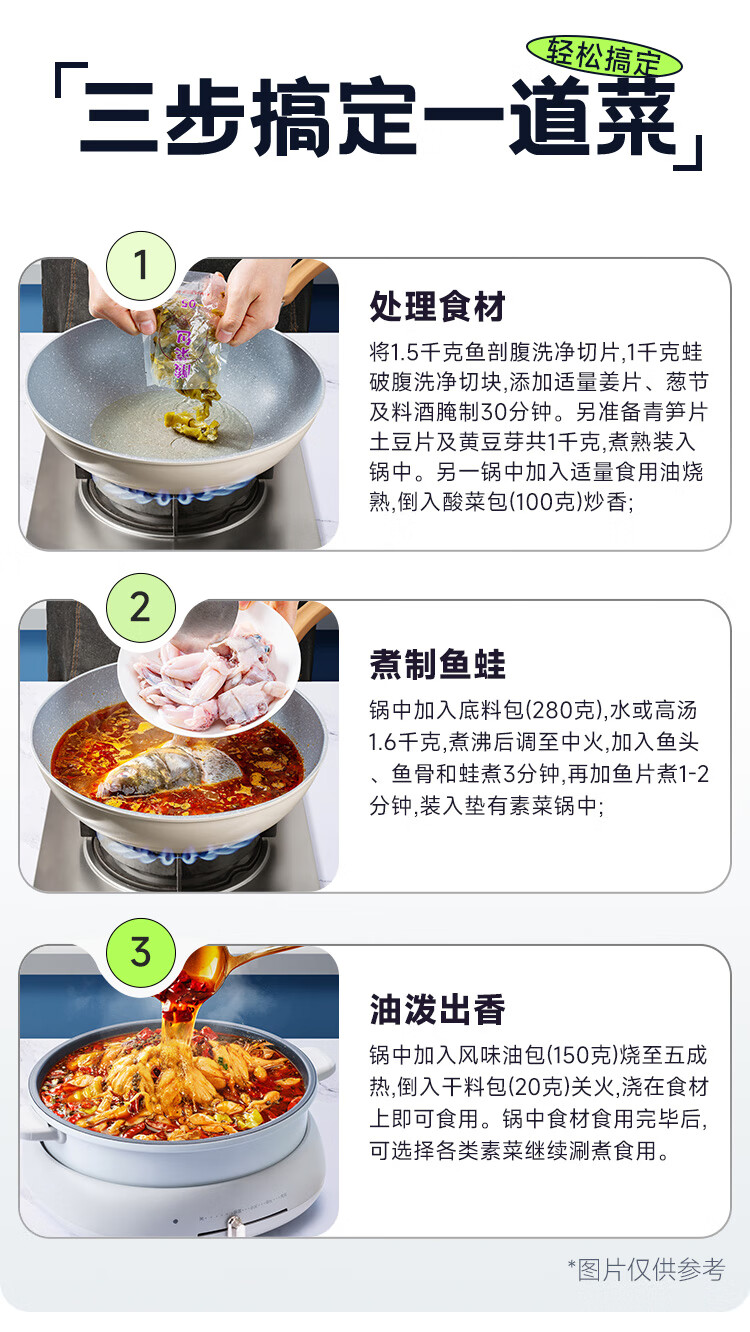 轻松搞定

「三步搞定一道菜」

1

处理食材

将1.5千克鱼剖腹洗净切片,1千克蛙破腹洗净切块,添加适量姜片、葱节及料酒腌制30分钟。另准备青笋片土豆片及黄豆芽共1千克,煮熟装入锅中。另一锅中加入适量食用油烧熟,倒入酸菜包(100克)炒香;

2

煮制鱼蛙

锅中加入底料包(280克),水或高汤1.6千克,煮沸后调至中火,加入鱼头、鱼骨和蛙煮3分钟,再加鱼片煮1-2分钟,装入垫有素菜锅中;

3

油泼出香

锅中加入风味油包(150克)烧至五成热,倒入干料包(20克)关火,浇在食材上即可食用。锅中食材食用完毕后,可选择各类素菜继续涮煮食用。

*图片仅供参考