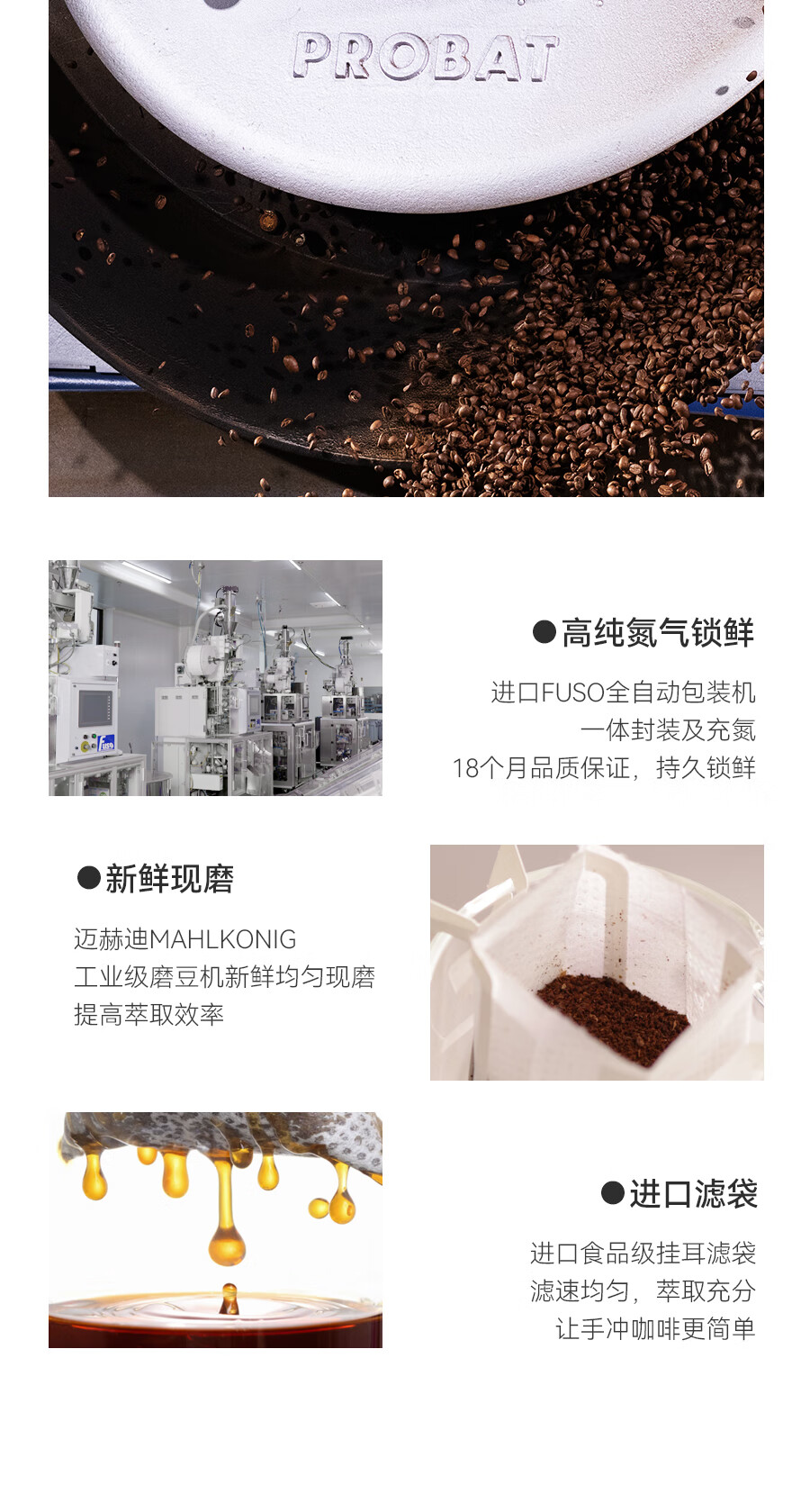 PROBAT

●高纯氮气锁鲜

进口FUSO全自动包装机
一体封装及充氮
18个月品质保证，持久锁鲜

●新鲜现磨

迈赫迪MAHLKONIG
工业级磨豆机新鲜均匀现磨
提高萃取效率

●进口滤袋

进口食品级挂耳滤袋
滤速均匀，萃取充分
让手冲咖啡更简单