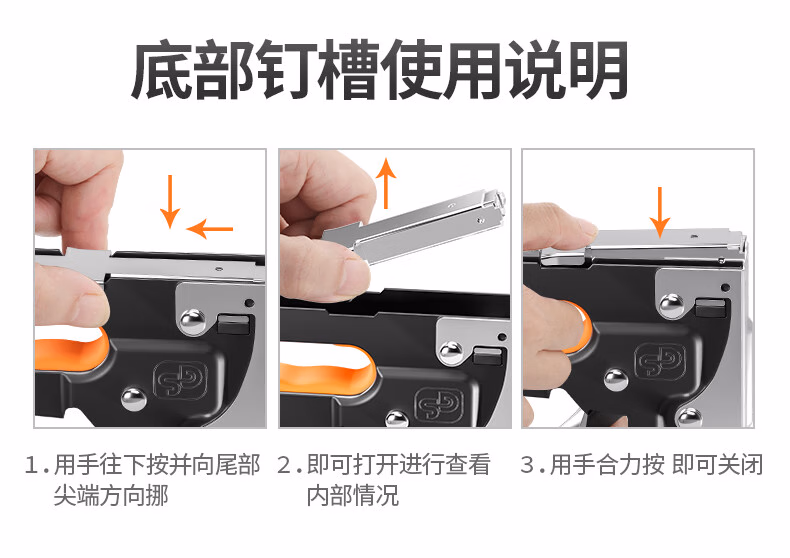 底部钉槽使用说明

1.用手往下按并向尾部尖端方向挪

2.即可打开进行查看内部情况

3.用手合力按 即可关闭