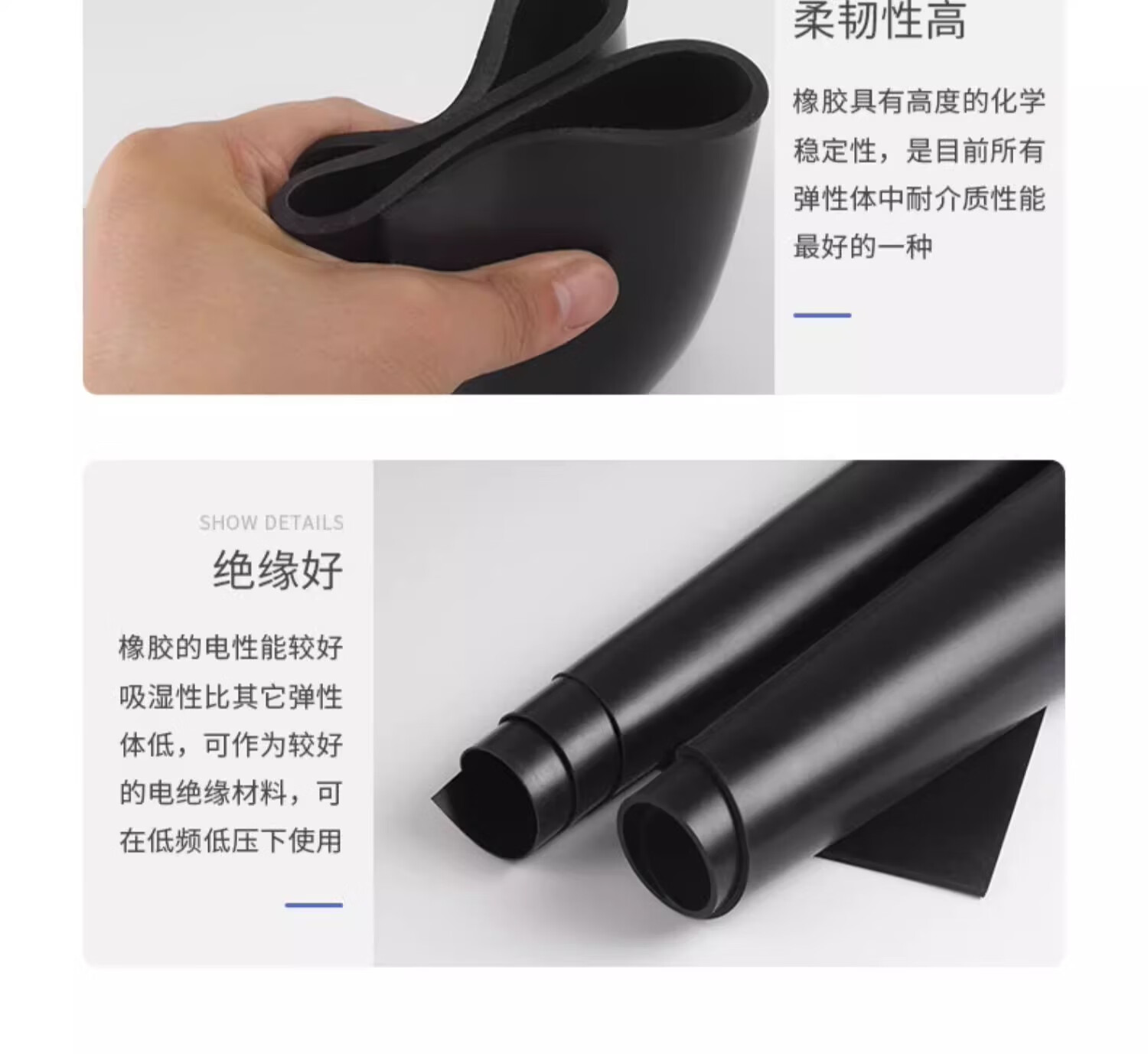 柔韧性高

橡胶具有高度的化学稳定性，是目前所有弹性体中耐介质性能最好的一种

SHOW DETAILS

绝缘好

橡胶的电性能较好吸湿性比其它弹性体低，可作为较好的电绝缘材料，可在低频低压下使用