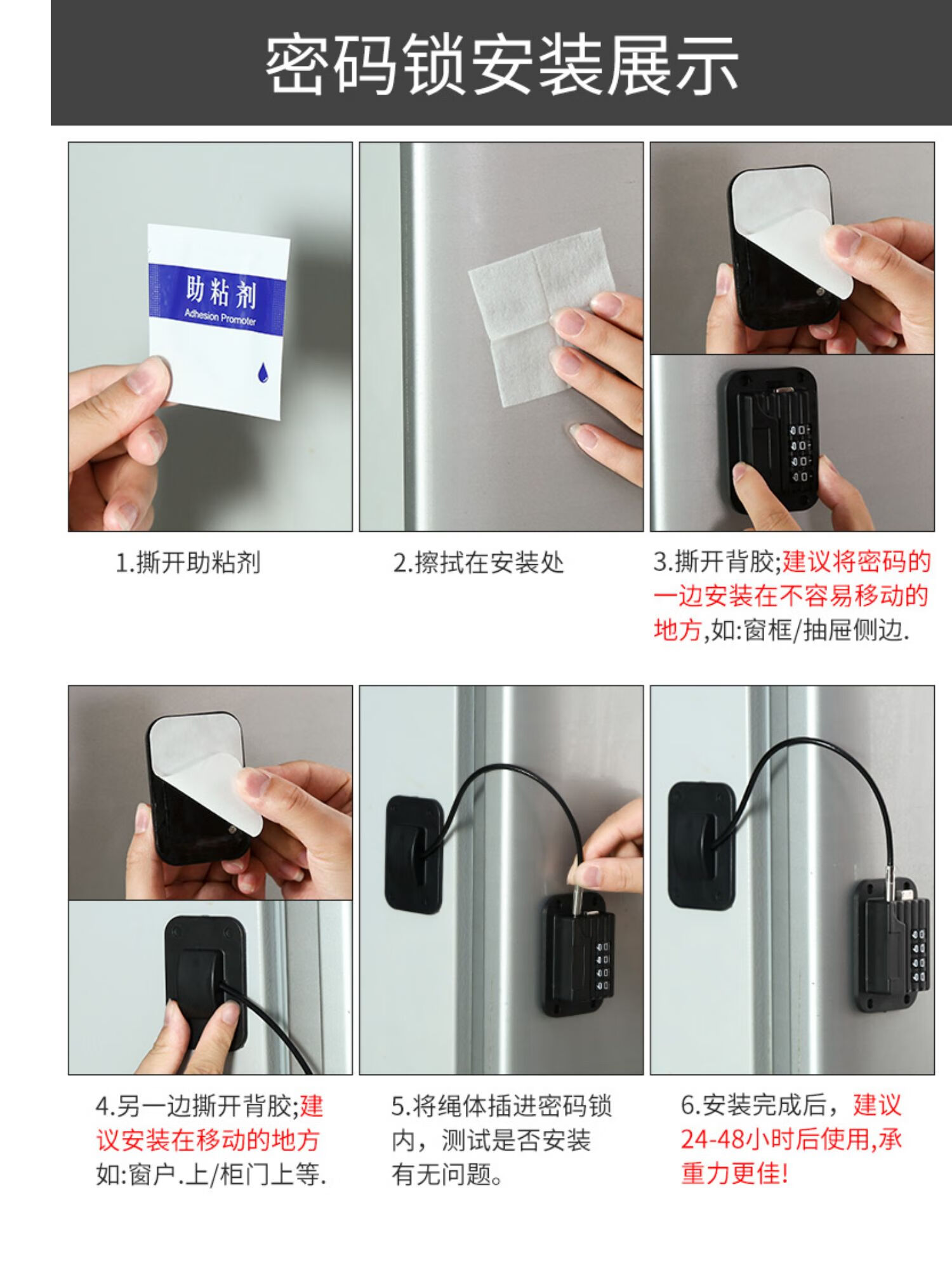 密码锁安装展示

助粘剂
Adhesion Promoter

1.撕开助粘剂

2.擦拭在安装处

3.撕开背胶;建议将密码的一边安装在不容易移动的地方,如:窗框/抽屉侧边.

4.另一边撕开背胶;建议安装在移动的地方如:窗户.上/柜门上等.

5.将绳体插进密码锁内，测试是否安装有无问题。

6.安装完成后，建议24-48小时后使用,承重力更佳!