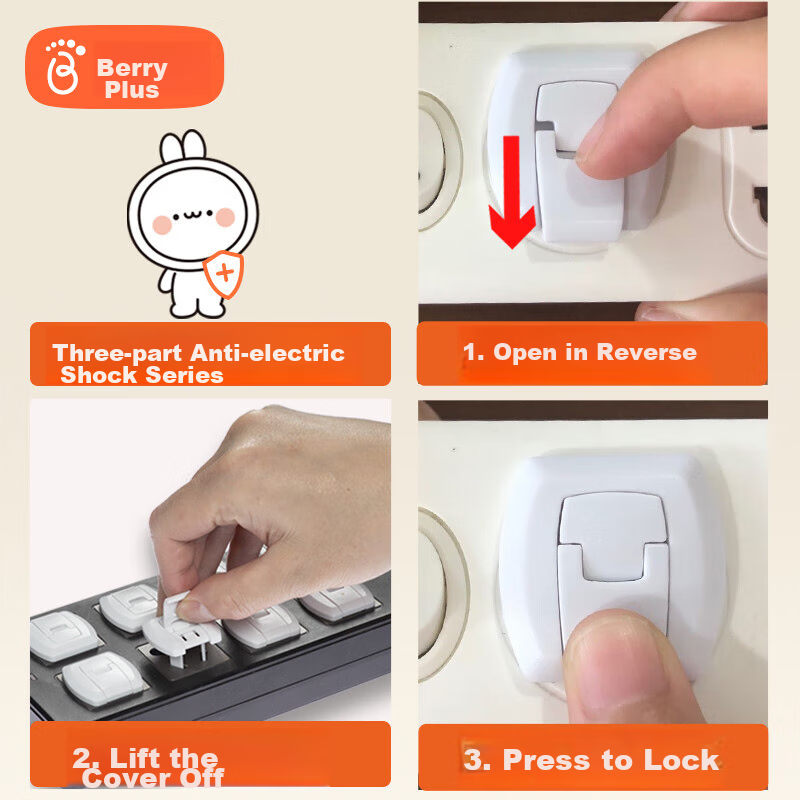 Berry Plus

Three-part Anti-electric Shock Series

1. Open in Reverse

2. Lift the Cover Off

3. Press to Lock