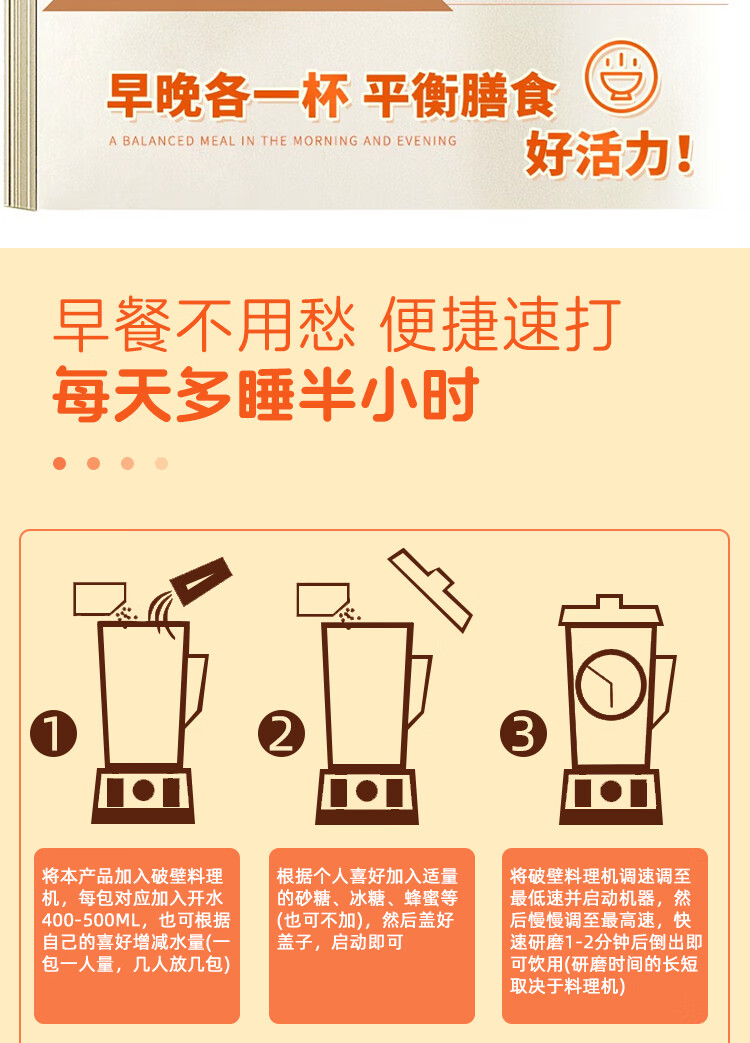 早晚各一杯 平衡膳食

A BALANCED MEAL IN THE MORNING AND EVENING

好活力!

早餐不用愁 便捷速打

每天多睡半小时

1

2

3

将本产品加入破壁料理机，每包对应加入开水400-500ML，也可根据自己的喜好增减水量(一包一人量，几人放几包)

根据个人喜好加入适量的砂糖、冰糖、蜂蜜等(也可不加)，然后盖好盖子，启动即可

将破壁料理机调速调至最低速并启动机器，然后慢慢调至最高速，快速研磨1-2分钟后倒出即可饮用(研磨时间的长短取决于料理机)