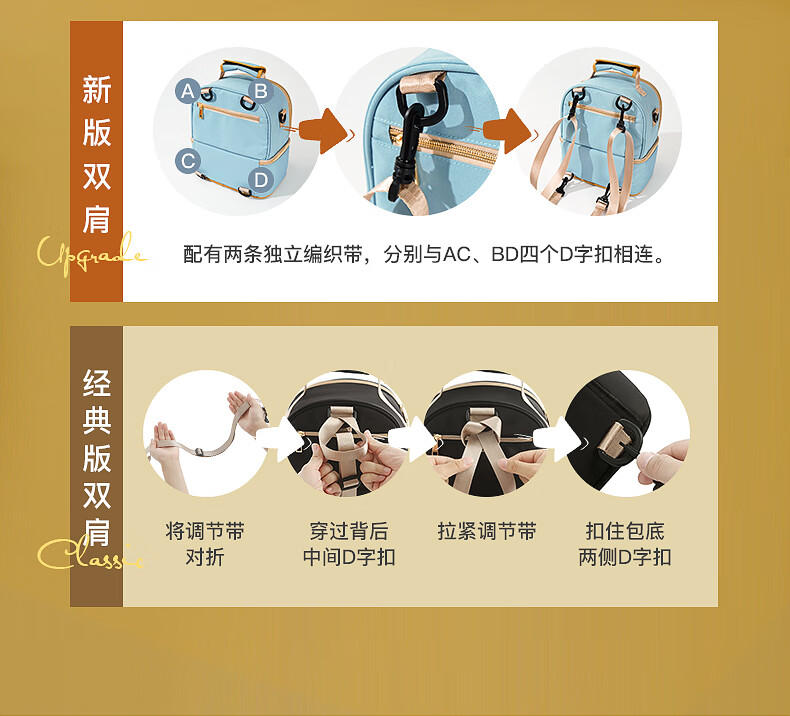 新版双肩

Upgrade

A B C D

配有两条独立编织带，分别与AC、BD四个D字扣相连。

经典版双肩

Classic

将调节带对折

穿过背后中间D字扣

拉紧调节带

扣住包底两侧D字扣