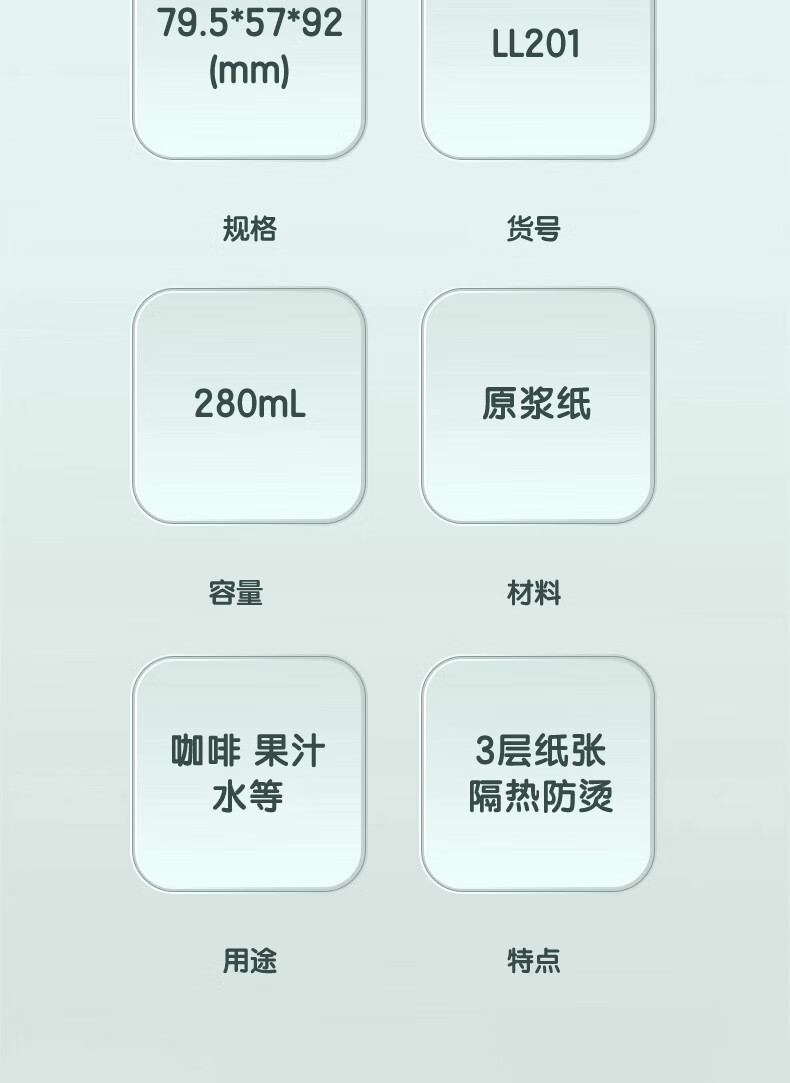 79.5*57*92
(mm)

规格

LL201

货号

280mL

容量

原浆纸

材料

咖啡 果汁
水等

用途

3层纸张
隔热防烫

特点