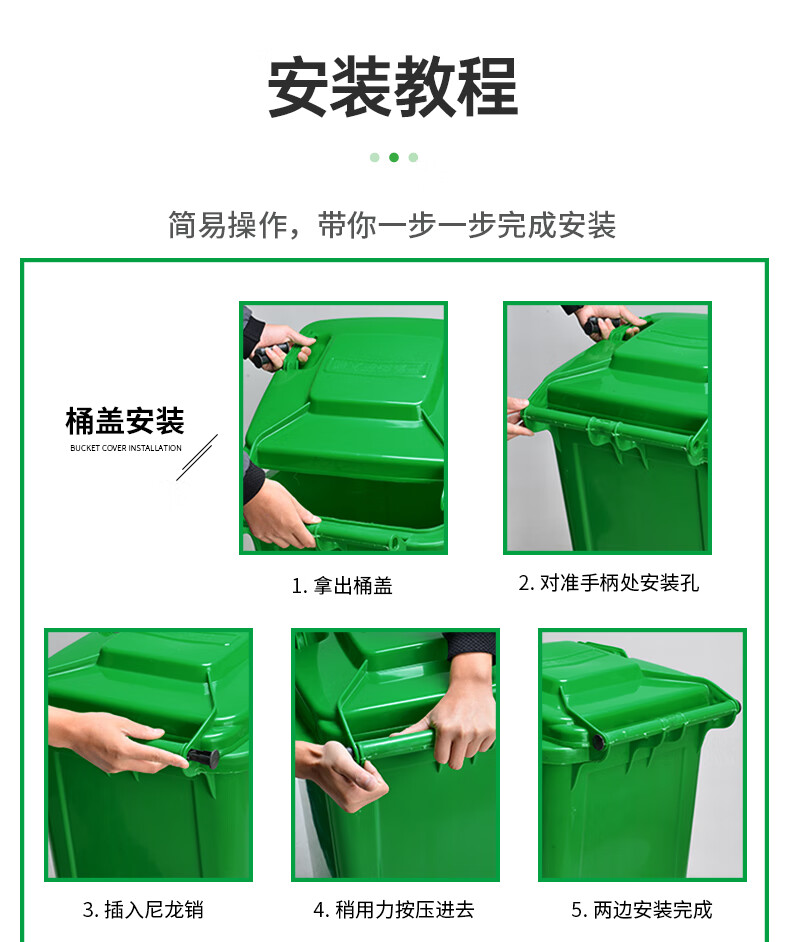 安装教程

简易操作，带你一步一步完成安装

桶盖安装
BUCKET COVER INSTALLATION

1. 拿出桶盖

2. 对准手柄处安装孔

3. 插入尼龙销

4. 稍用力按压进去

5. 两边安装完成