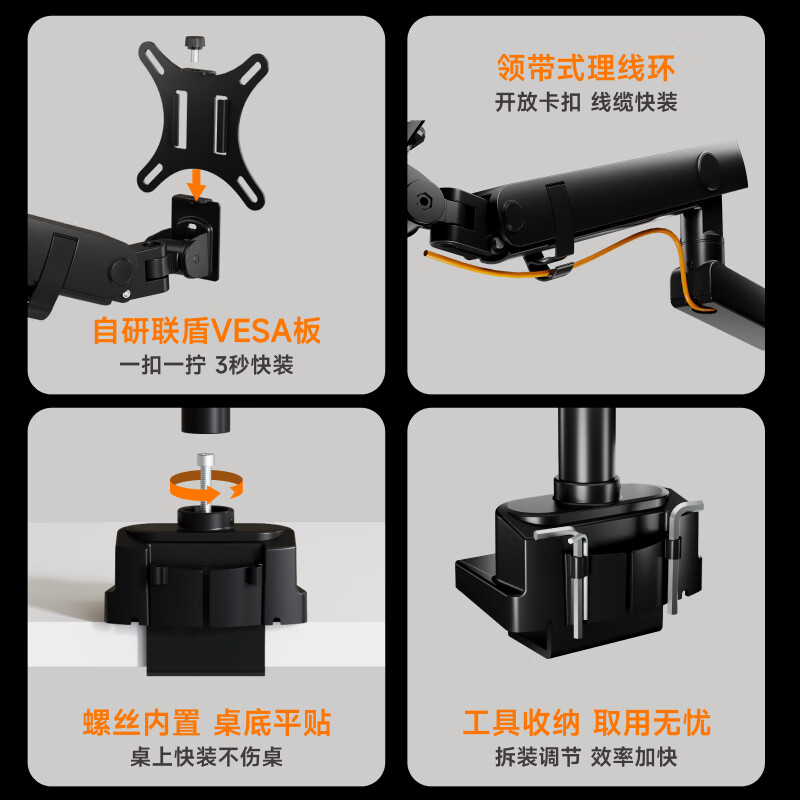 自研联盾VESA板
一扣一拧 3秒快装

领带式理线环
开放卡扣 线缆快装

螺丝内置 桌底平贴
桌上快装不伤桌

工具收纳 取用无忧
拆装调节 效率加快