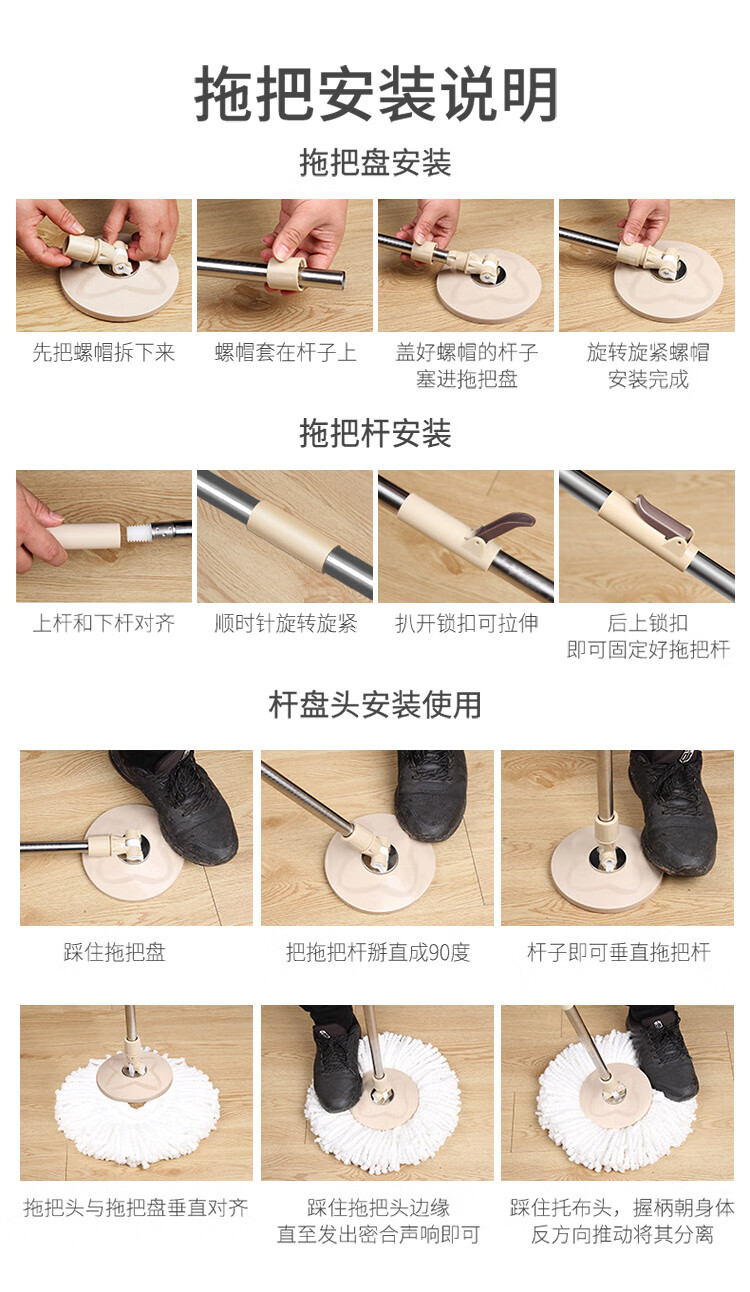 拖把安装说明

拖把盘安装

先把螺帽拆下来

螺帽套在杆子上

盖好螺帽的杆子塞进拖把盘

旋转旋紧螺帽安装完成

拖把杆安装

上杆和下杆对齐

顺时针旋转旋紧

扒开锁扣可拉伸

后上锁扣即可固定好拖把杆

杆盘头安装使用

踩住拖把盘

把拖把杆掰直成90度

杆子即可垂直拖把杆

拖把头与拖把盘垂直对齐

踩住拖把头边缘直至发出密合声响即可

踩住托布头，握柄朝身体反方向推动将其分离