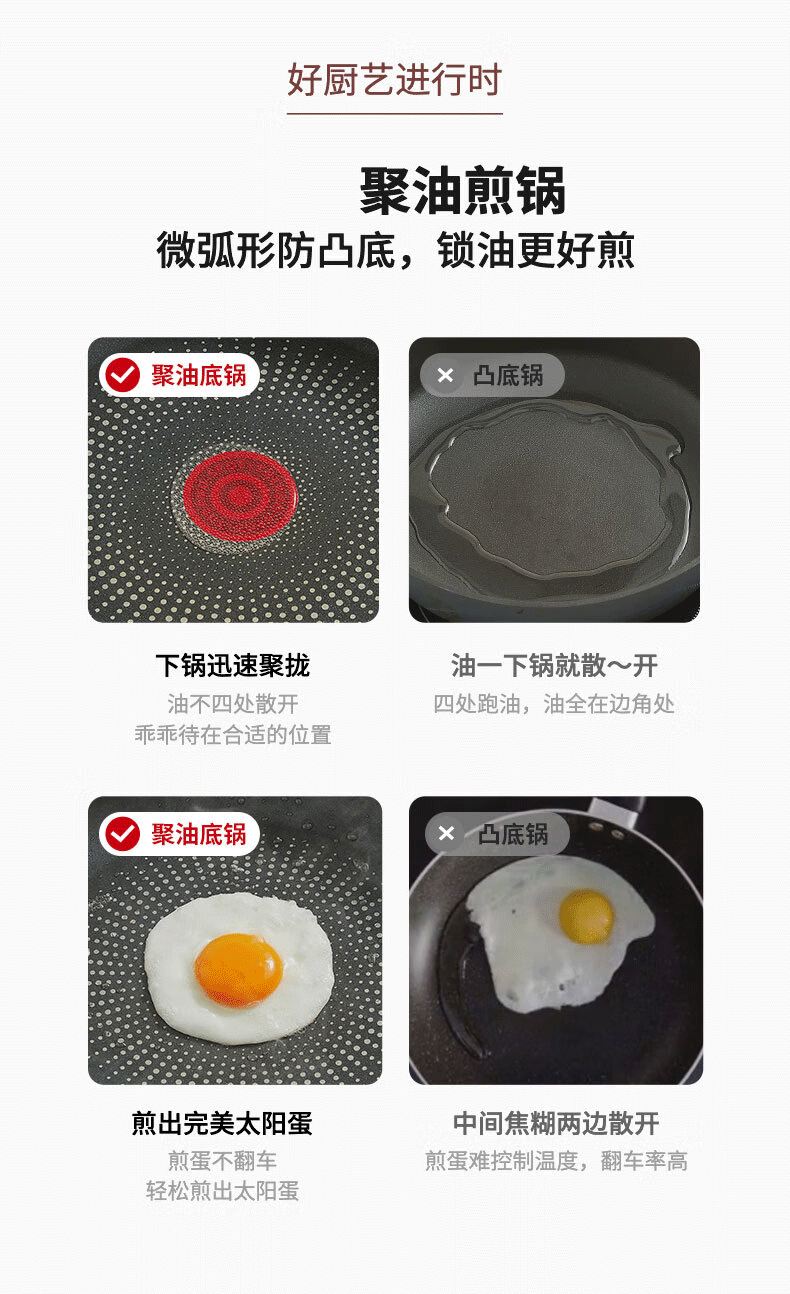 好厨艺进行时

聚油煎锅
微弧形防凸底，锁油更好煎

聚油底锅

凸底锅

下锅迅速聚拢
油不四处散开
乖乖待在合适的位置

油一下锅就散～开
四处跑油，油全在边角处

聚油底锅

凸底锅

煎出完美太阳蛋
煎蛋不翻车
轻松煎出太阳蛋

中间焦糊两边散开
煎蛋难控制温度，翻车率高