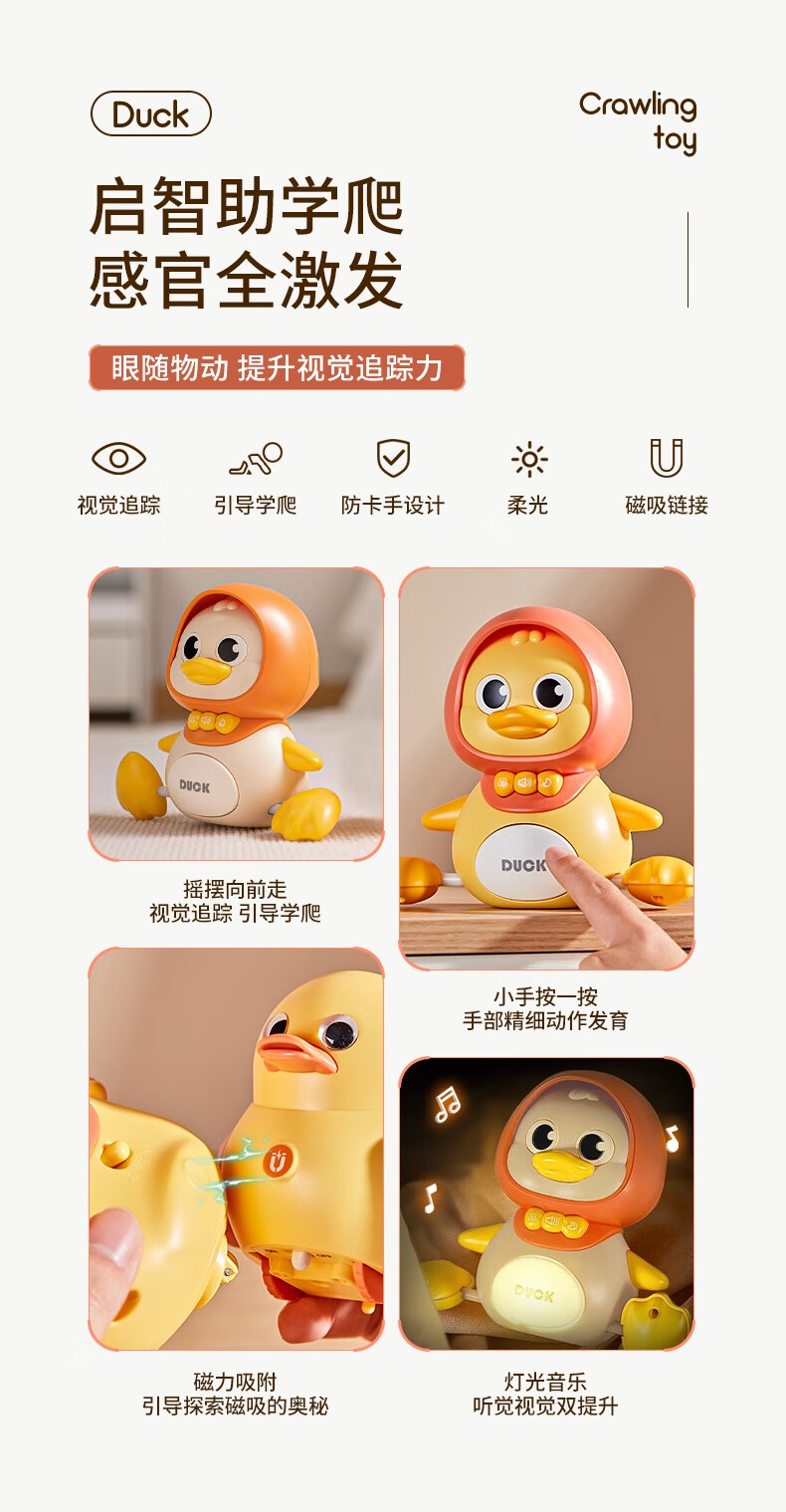 Duck

Crawling toy

启智助学爬
感官全激发

眼随物动 提升视觉追踪力

视觉追踪
引导学爬
防卡手设计
柔光
磁吸链接

DUCK

摇摆向前走
视觉追踪 引导学爬

DUCK

小手按一按
手部精细动作发育

磁力吸附
引导探索磁吸的奥秘

DUCK

灯光音乐
听觉视觉双提升