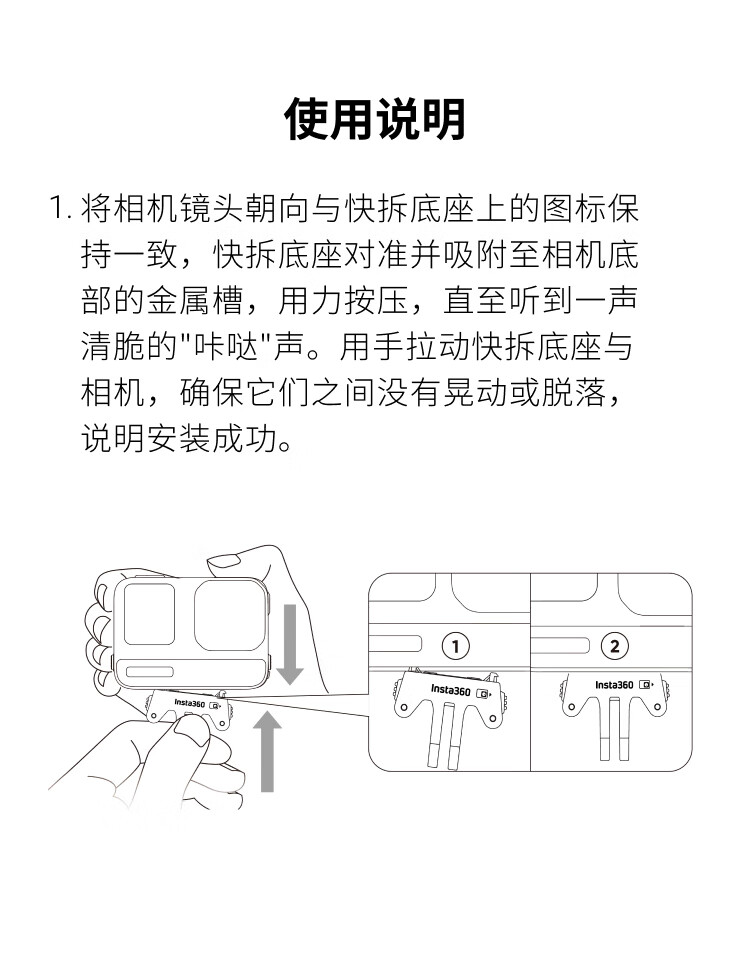 使用说明

1. 将相机镜头朝向与快拆底座上的图标保持一致，快拆底座对准并吸附至相机底部的金属槽，用力按压，直至听到一声清脆的"咔哒"声。用手拉动快拆底座与相机，确保它们之间没有晃动或脱落，说明安装成功。

Insta360

① Insta360

② Insta360