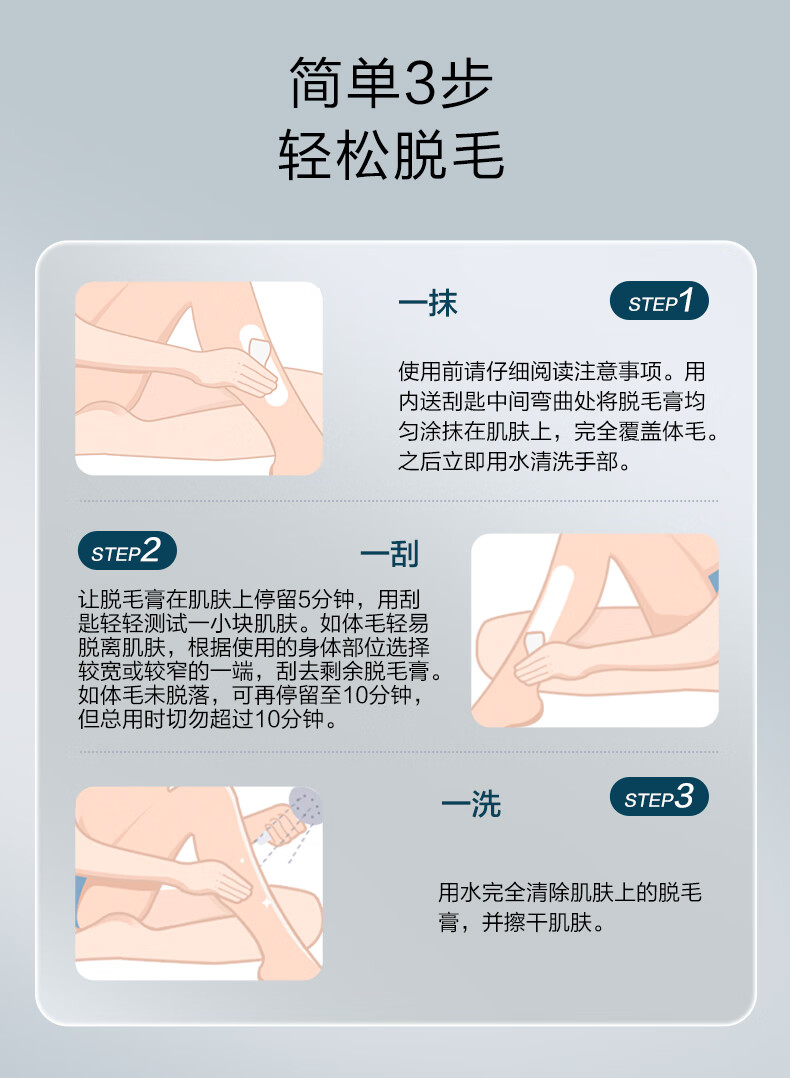 简单3步
轻松脱毛

一抹

STEP1

使用前请仔细阅读注意事项。用内送刮匙中间弯曲处将脱毛膏均匀涂抹在肌肤上，完全覆盖体毛。之后立即用水清洗手部。

STEP2

一刮

让脱毛膏在肌肤上停留5分钟，用刮匙轻轻测试一小块肌肤。如体毛轻易脱离肌肤，根据使用的身体部位选择较宽或较窄的一端，刮去剩余脱毛膏。如体毛未脱落，可再停留至10分钟，但总用时切勿超过10分钟。

一洗

STEP3

用水完全清除肌肤上的脱毛膏，并擦干肌肤。