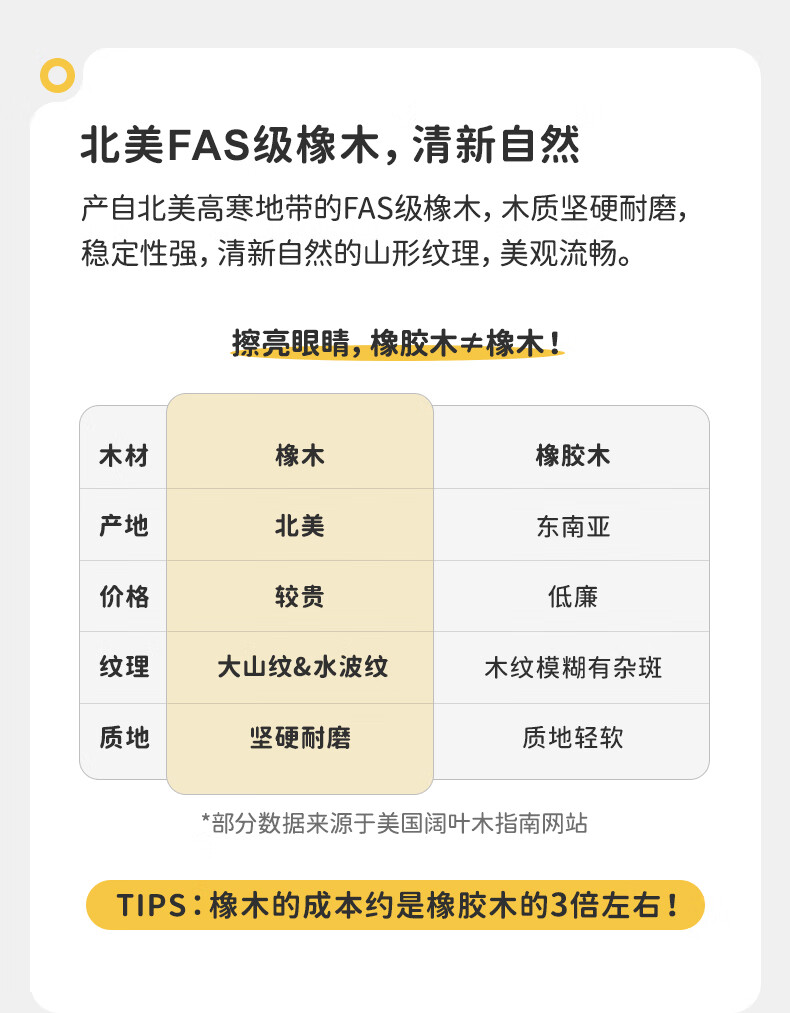 北美FAS级橡木，清新自然

产自北美高寒地带的FAS级橡木，木质坚硬耐磨，稳定性强，清新自然的山形纹理，美观流畅。

擦亮眼睛，橡胶木≠橡木！

| 木材 | 橡木 | 橡胶木 |
|---|---|---|
| 产地 | 北美 | 东南亚 |
| 价格 | 较贵 | 低廉 |
| 纹理 | 大山纹&水波纹 | 木纹模糊有杂斑 |
| 质地 | 坚硬耐磨 | 质地轻软 |

*部分数据来源于美国阔叶木指南网站

TIPS：橡木的成本约是橡胶木的3倍左右！