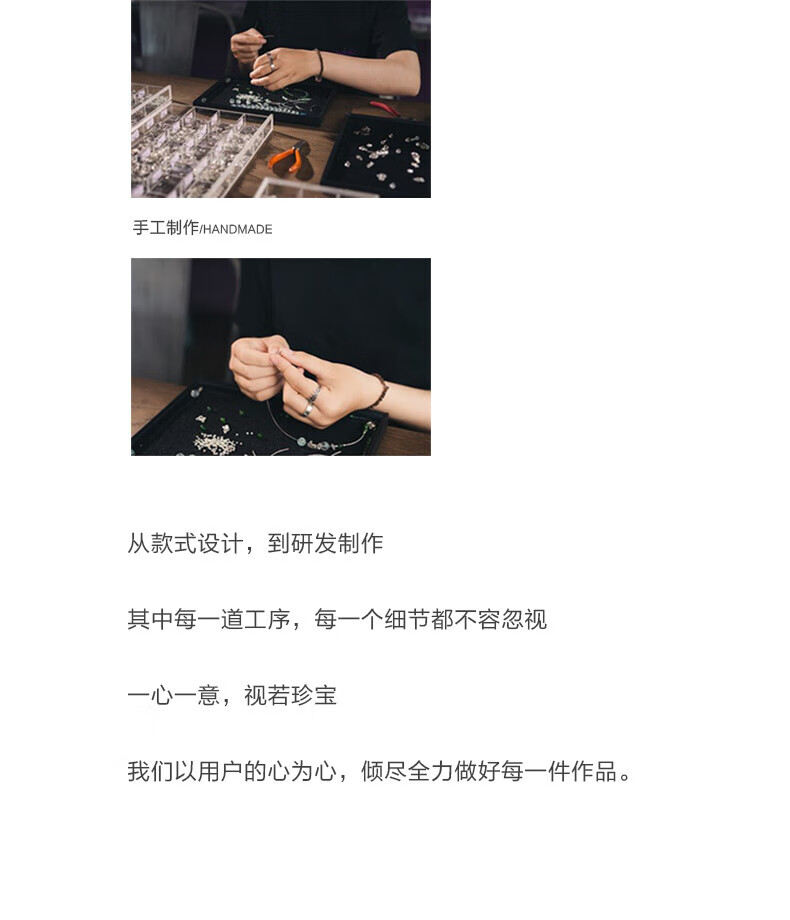 手工制作/HANDMADE

从款式设计，到研发制作

其中每一道工序，每一个细节都不容忽视

一心一意，视若珍宝

我们以用户的心为心，倾尽全力做好每一件作品。