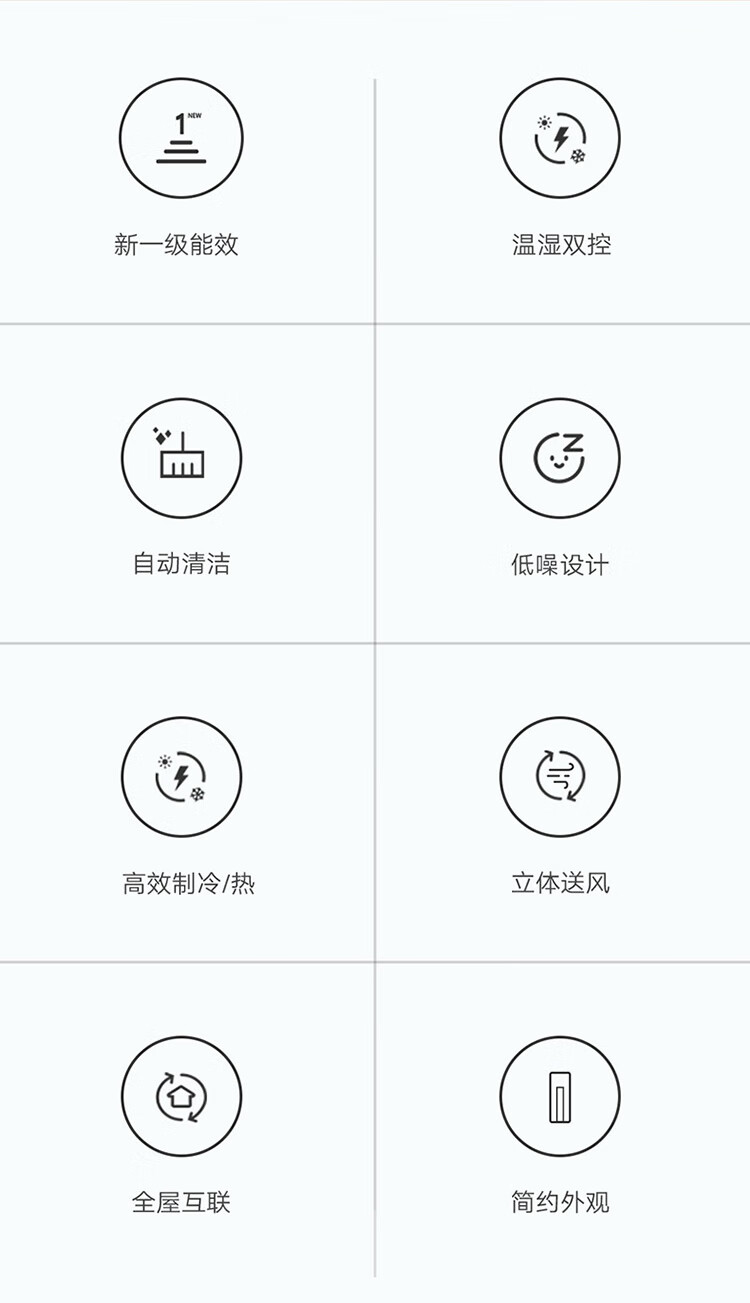 1 NEW

新一级能效

温湿双控

自动清洁

低噪设计

高效制冷/热

立体送风

全屋互联

简约外观