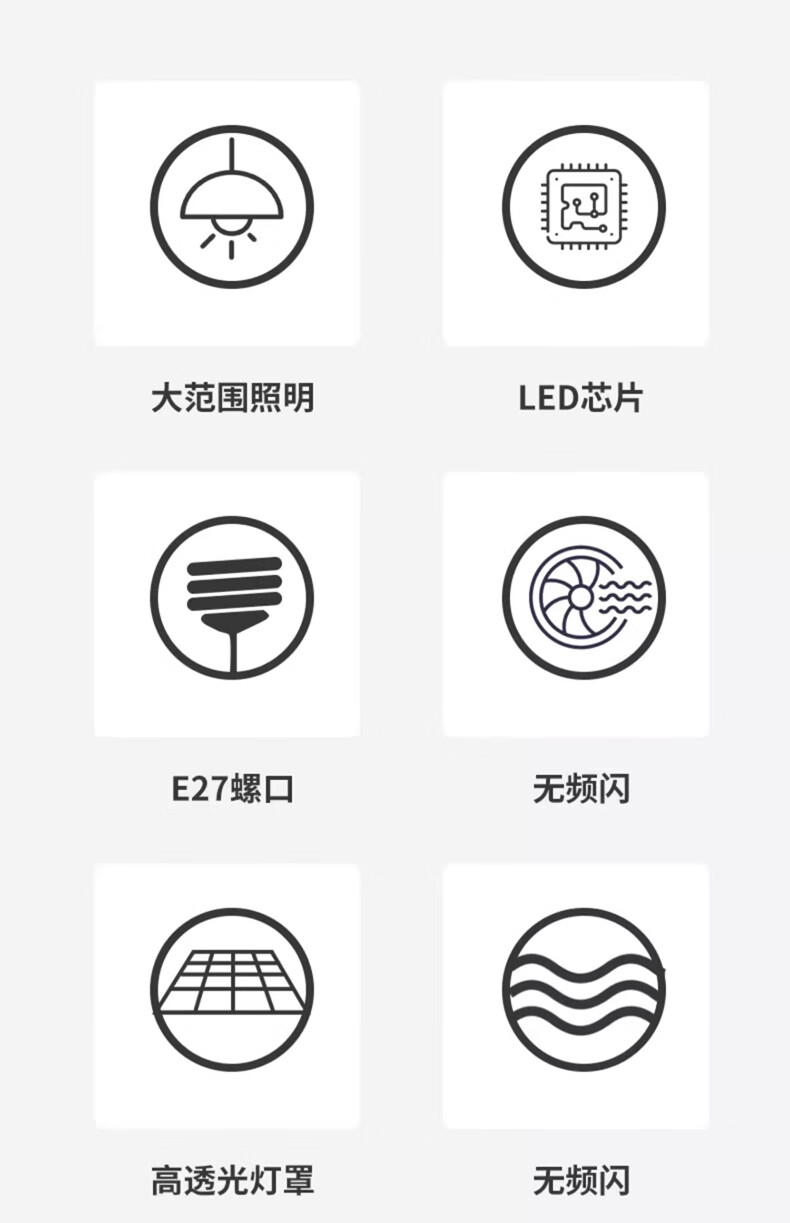 大范围照明

LED芯片

E27螺口

无频闪

高透光灯罩

无频闪